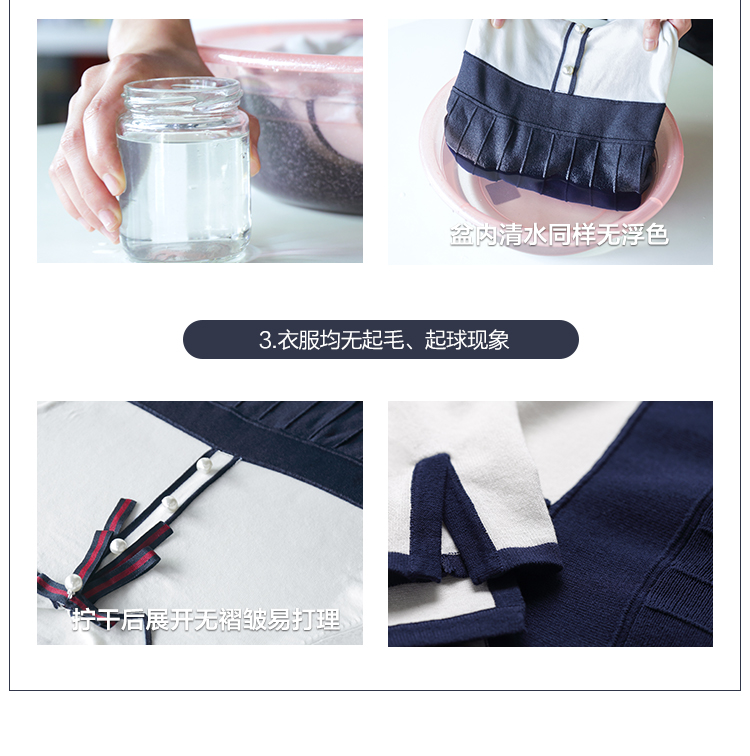 盆内清水同样无浮色

3.衣服均无起毛、起球现象

拧干后展开无褶皱易打理