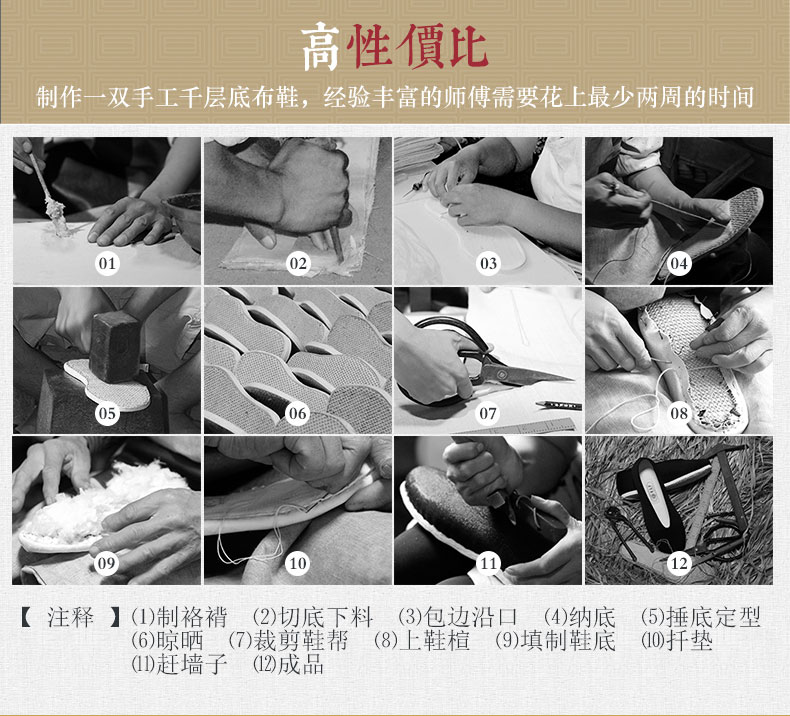 高性價比

制作一双手工千层底布鞋，经验丰富的师傅需要花上最少两周的时间

01

02

03

04

05

06

07

08

09

10

11

12

【 注释 】⑴制袼褙 ⑵切底下料 ⑶包边沿口 ⑷纳底 ⑸捶底定型 ⑹晾晒 ⑺裁剪鞋帮 ⑻上鞋楦 ⑼填制鞋底 ⑽扦垫 ⑾赶墙子 ⑿成品