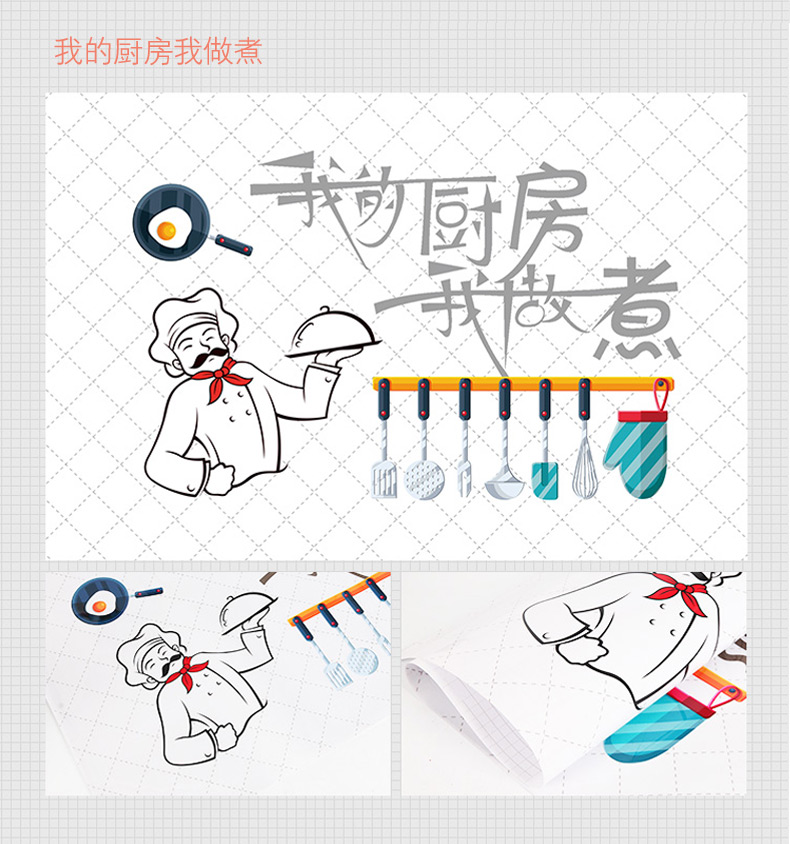 我的厨房我做煮

我的厨房
我做煮