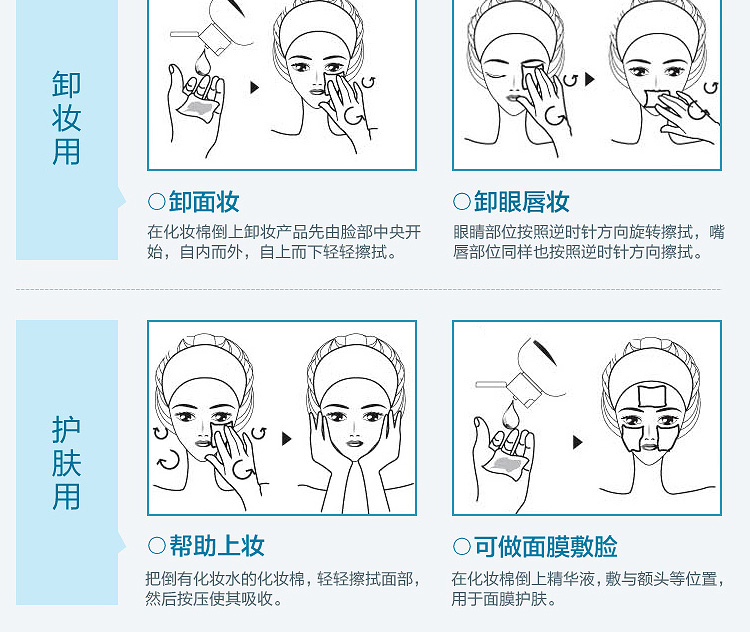 卸妆用

○卸面妆

在化妆棉倒上卸妆产品先由脸部中央开始，自内而外，自上而下轻轻擦拭。

○卸眼唇妆

眼睛部位按照逆时针方向旋转擦拭，嘴唇部位同样也按照逆时针方向擦拭。

护肤用

○帮助上妆

把倒有化妆水的化妆棉，轻轻擦拭面部，然后按压使其吸收。

○可做面膜敷脸

在化妆棉倒上精华液，敷与额头等位置，用于面膜护肤。