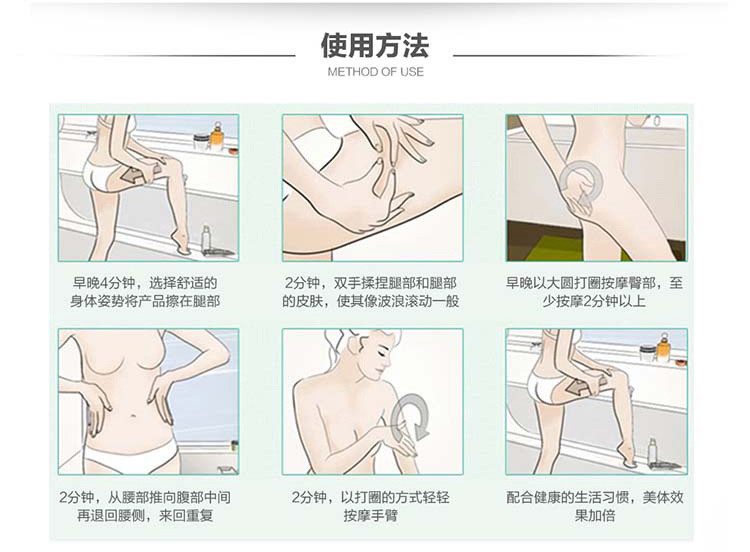 使用方法
METHOD OF USE

早晚4分钟，选择舒适的身体姿势将产品擦在腿部

2分钟，双手揉捏腿部和腿部的皮肤，使其像波浪滚动一般

早晚以大圆打圈按摩臀部，至少按摩2分钟以上

2分钟，从腰部推向腹部中间再退回腰侧，来回重复

2分钟，以打圈的方式轻轻按摩手臂

配合健康的生活习惯，美体效果加倍