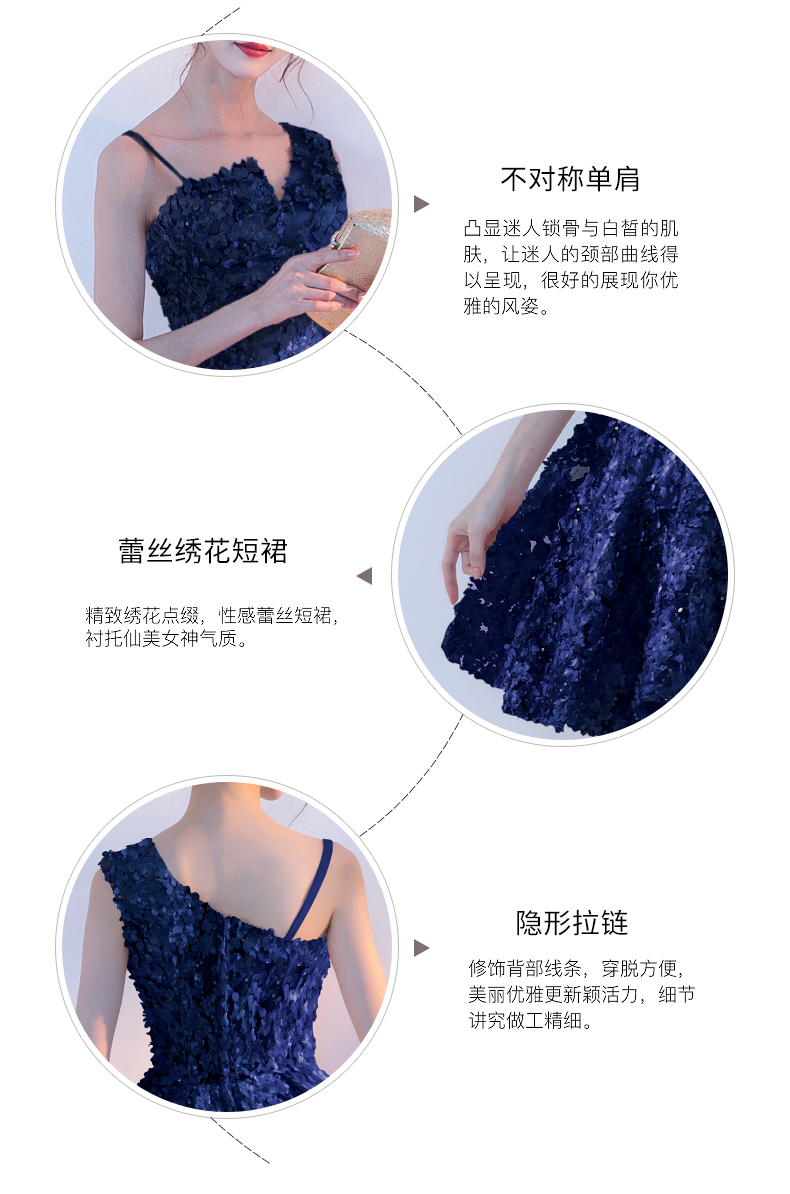 不对称单肩

凸显迷人锁骨与白皙的肌肤，让迷人的颈部曲线得以呈现，很好的展现你优雅的风姿。

蕾丝绣花短裙

精致绣花点缀，性感蕾丝短裙，衬托仙美女神气质。

隐形拉链

修饰背部线条，穿脱方便，美丽优雅更新颖活力，细节讲究做工精细。