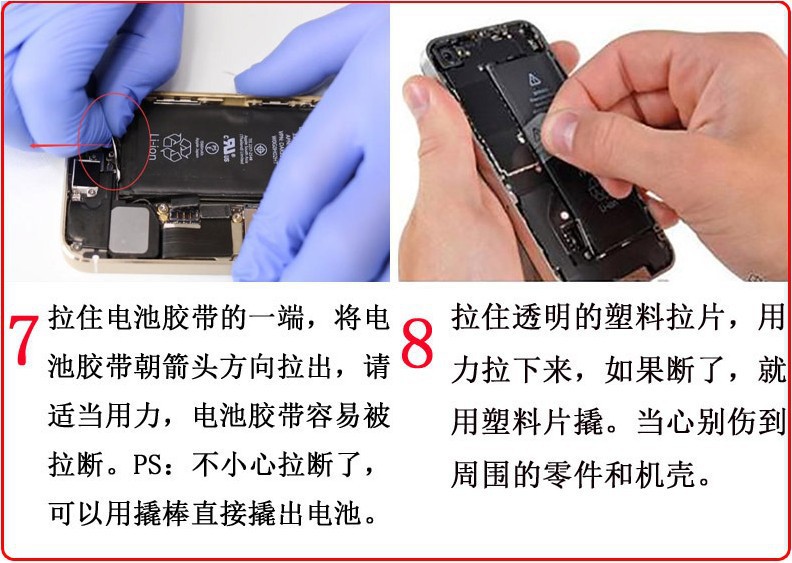 Li-ion

7 拉住电池胶带的一端，将电池胶带朝箭头方向拉出，请适当用力，电池胶带容易被拉断。PS：不小心拉断了，可以用撬棒直接撬出电池。

8 拉住透明的塑料拉片，用力拉下来，如果断了，就用塑料片撬。当心别伤到周围的零件和机壳。