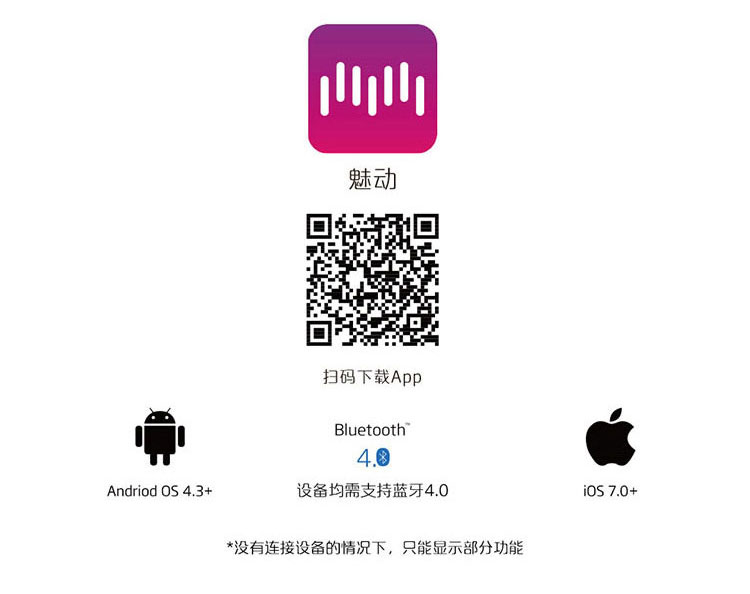 魅动

扫码下载App

Andriod OS 4.3+

Bluetooth™
4.0
设备均需支持蓝牙4.0

iOS 7.0+

*没有连接设备的情况下，只能显示部分功能