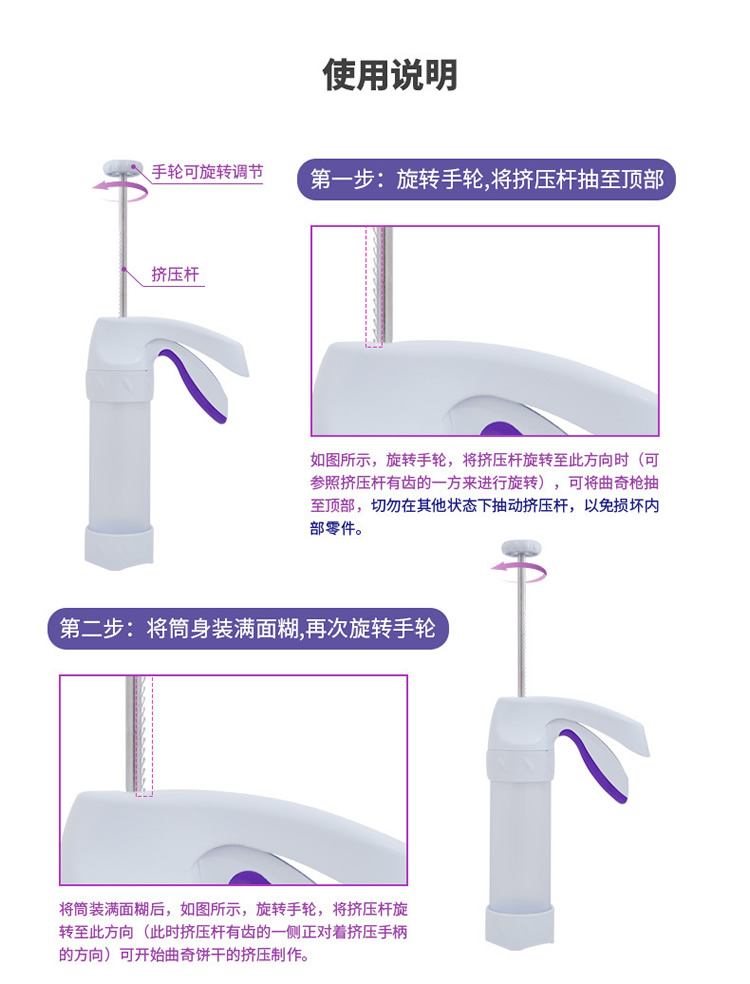 使用说明

手轮可旋转调节

挤压杆

第一步：旋转手轮,将挤压杆抽至顶部

如图所示，旋转手轮，将挤压杆旋转至此方向时（可参照挤压杆有齿的一方来进行旋转），可将曲奇枪抽至顶部，切勿在其他状态下抽动挤压杆，以免损坏内部零件。

第二步：将筒身装满面糊,再次旋转手轮

将筒装满面糊后，如图所示，旋转手轮，将挤压杆旋转至此方向（此时挤压杆有齿的一侧正对着挤压手柄的方向）可开始曲奇饼干的挤压制作。