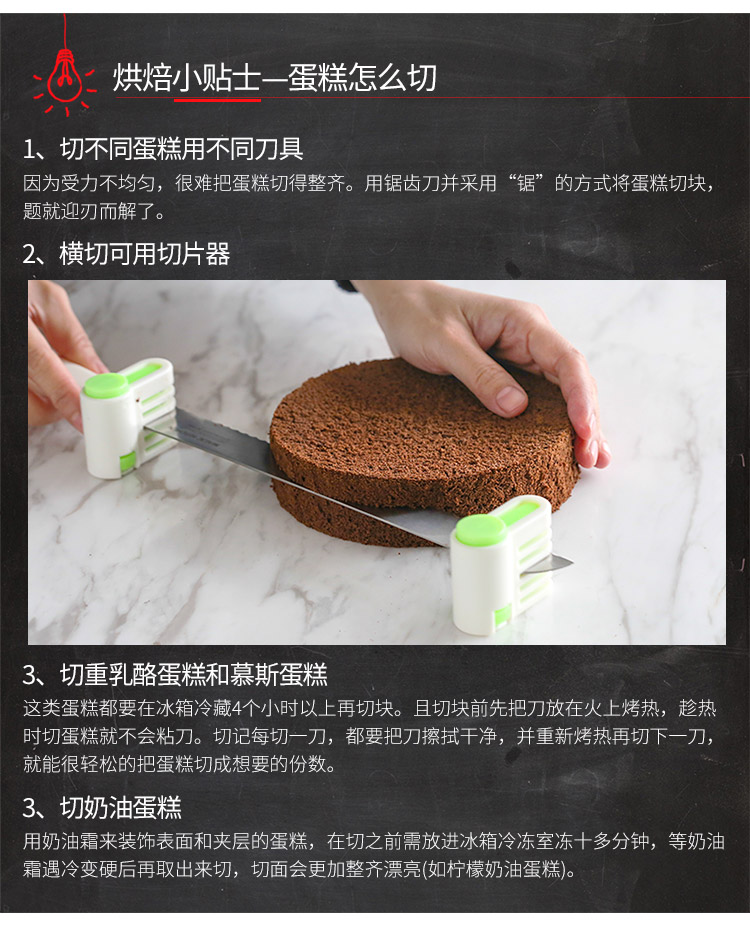 烘焙小贴士—蛋糕怎么切

1、切不同蛋糕用不同刀具
因为受力不均匀，很难把蛋糕切得整齐。用锯齿刀并采用“锯”的方式将蛋糕切块，题就迎刃而解了。

2、横切可用切片器

3、切重乳酪蛋糕和慕斯蛋糕
这类蛋糕都要在冰箱冷藏4个小时以上再切块。且切块前先把刀放在火上烤热，趁热时切蛋糕就不会粘刀。切记每切一刀，都要把刀擦拭干净，并重新烤热再切下一刀，就能很轻松的把蛋糕切成想要的份数。

3、切奶油蛋糕
用奶油霜来装饰表面和夹层的蛋糕，在切之前需放进冰箱冷冻室冻十多分钟，等奶油霜遇冷变硬后再取出来切，切面会更加整齐漂亮(如柠檬奶油蛋糕)。