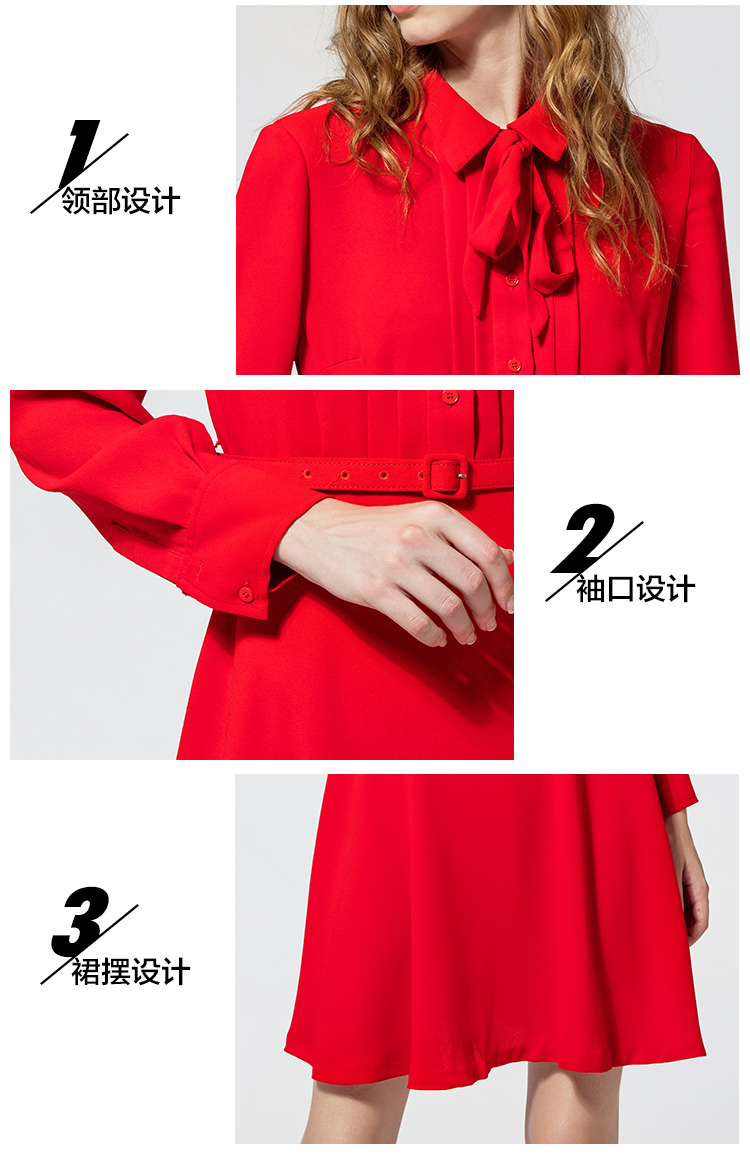 1
领部设计

2
袖口设计

3
裙摆设计