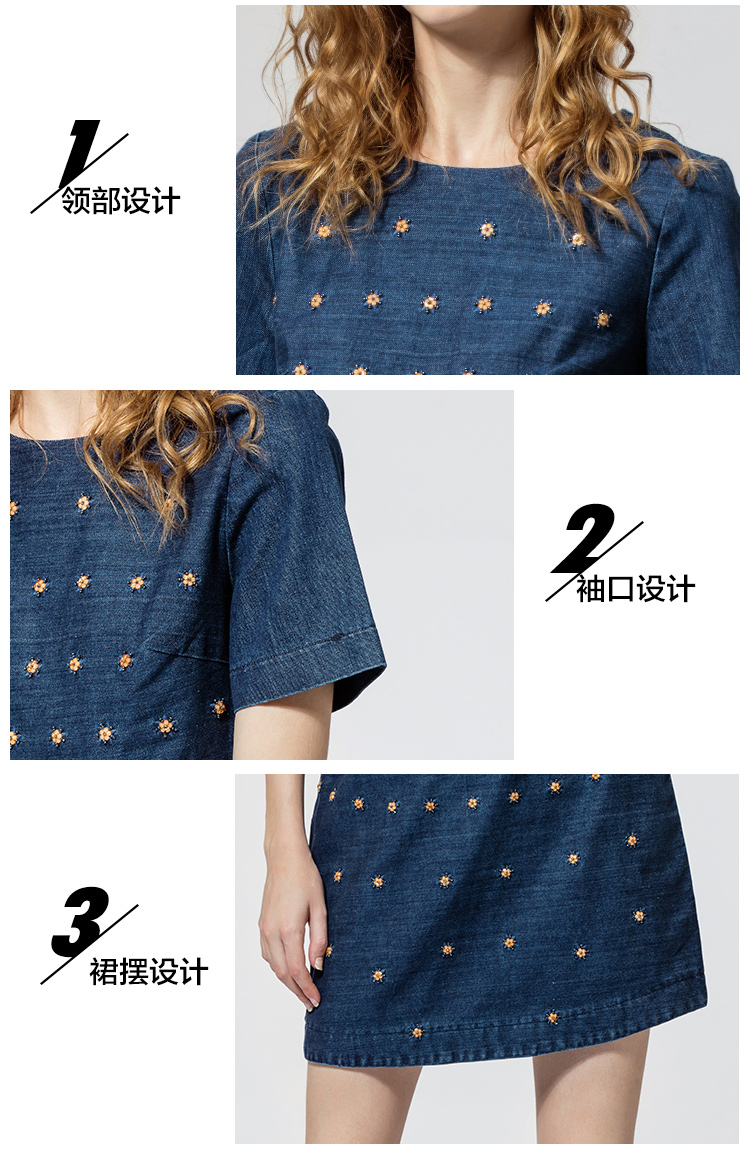 1
领部设计

2
袖口设计

3
裙摆设计