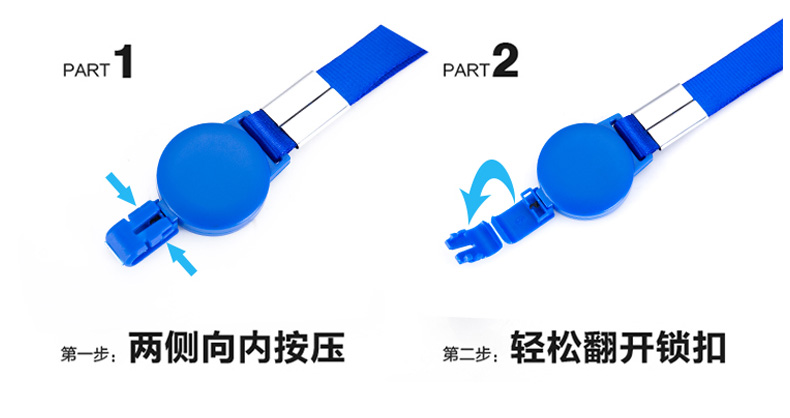 PART 1

第一步：两侧向内按压

PART 2

第二步：轻松翻开锁扣