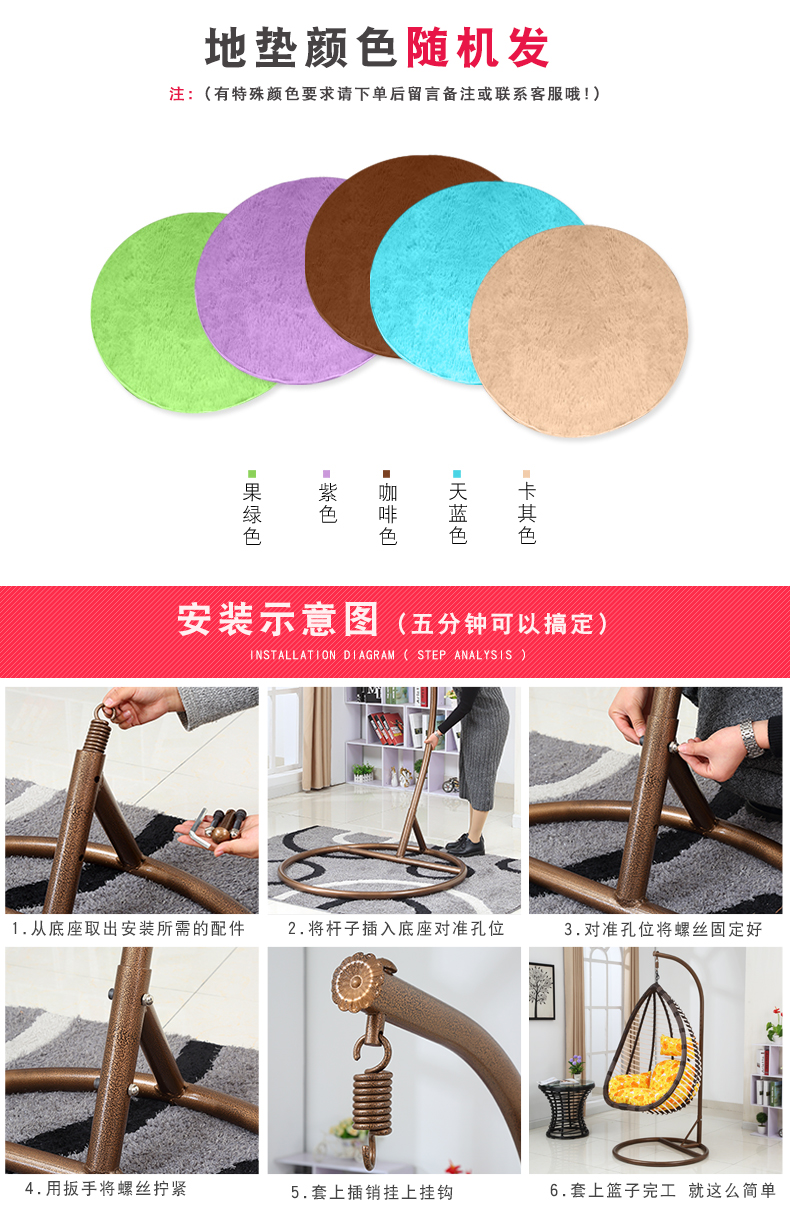 地垫颜色随机发

注：（有特殊颜色要求请下单后留言备注或联系客服哦！）

果绿色　紫色　咖啡色　天蓝色　卡其色

安装示意图（五分钟可以搞定）

INSTALLATION DIAGRAM ( STEP ANALYSIS )

1.从底座取出安装所需的配件

2.将杆子插入底座对准孔位

3.对准孔位将螺丝固定好

4.用扳手将螺丝拧紧

5.套上插销挂上挂钩

6.套上篮子完工 就这么简单