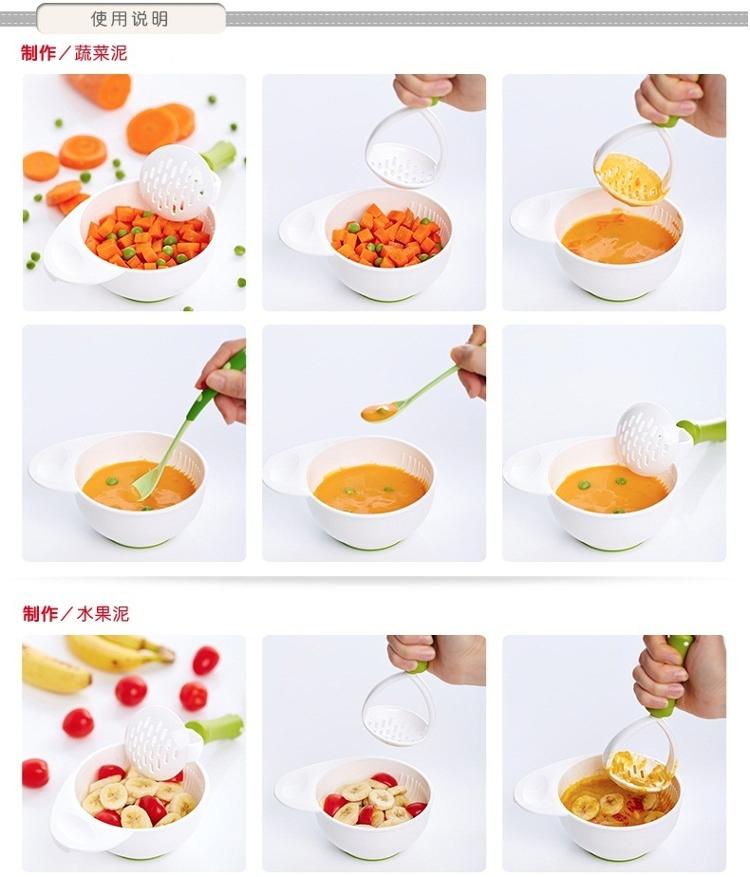 使用说明

制作／蔬菜泥

制作／水果泥