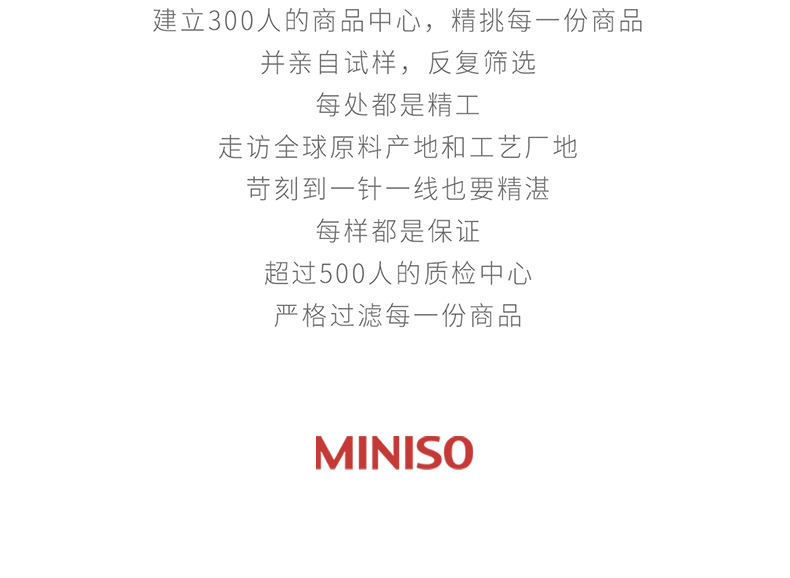 建立300人的商品中心，精挑每一份商品

并亲自试样，反复筛选

每处都是精工

走访全球原料产地和工艺厂地

苛刻到一针一线也要精湛

每样都是保证

超过500人的质检中心

严格过滤每一份商品

MINISO