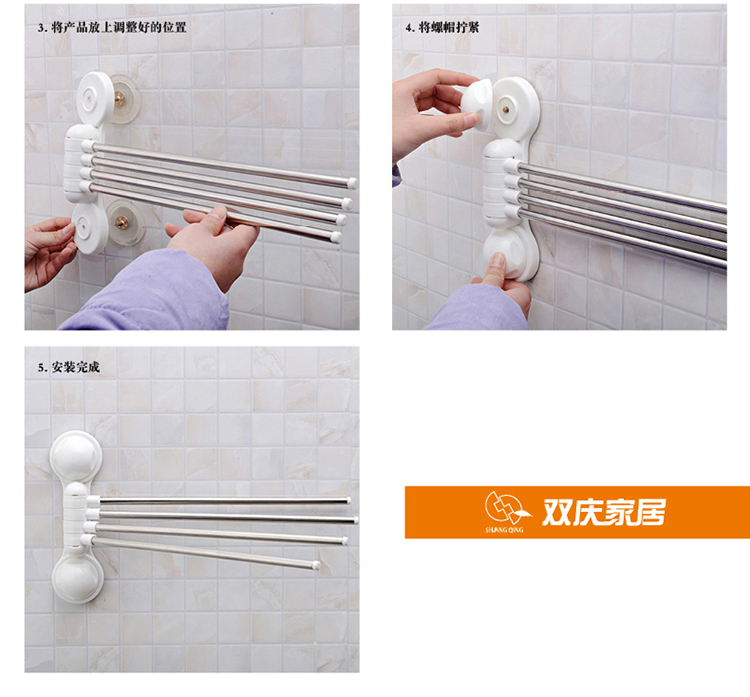 3. 将产品放上调整好的位置

4. 将螺帽拧紧

5. 安装完成

SHUANG QING 双庆家居