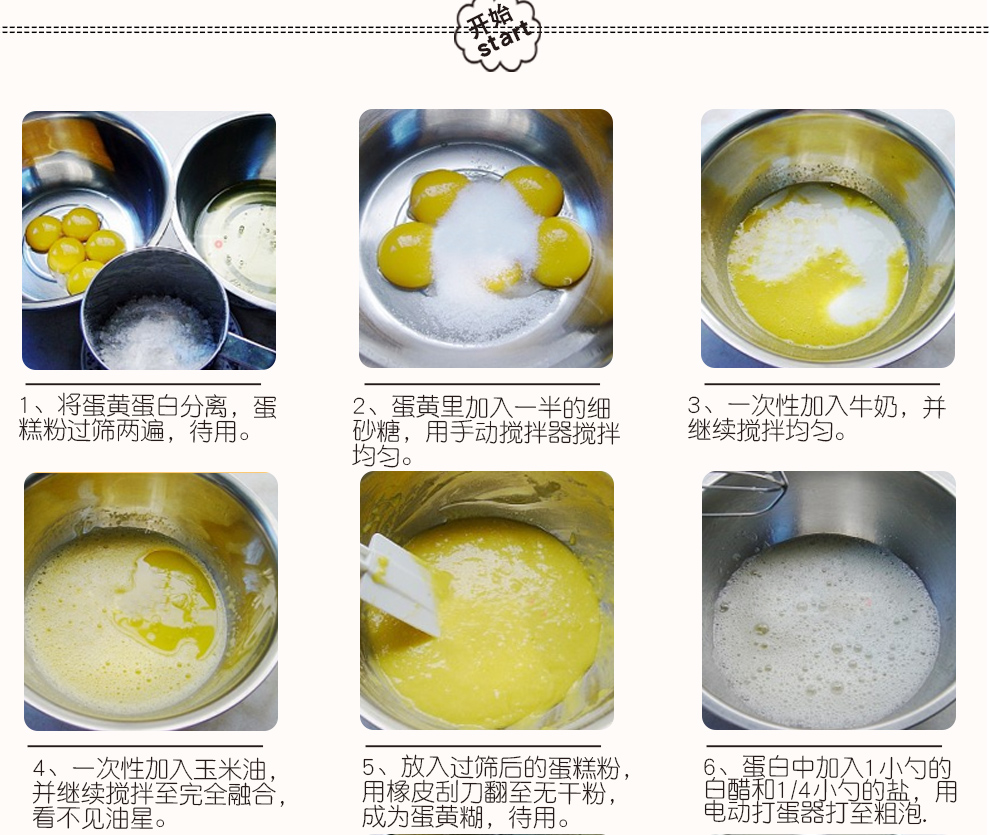 开始
start

1、将蛋黄蛋白分离，蛋糕粉过筛两遍，待用。

2、蛋黄里加入一半的细砂糖，用手动搅拌器搅拌均匀。

3、一次性加入牛奶，并继续搅拌均匀。

4、一次性加入玉米油，并继续搅拌至完全融合，看不见油星。

5、放入过筛后的蛋糕粉，用橡皮刮刀翻至无干粉，成为蛋黄糊，待用。

6、蛋白中加入1小勺的白醋和1/4小勺的盐，用电动打蛋器打至粗泡.