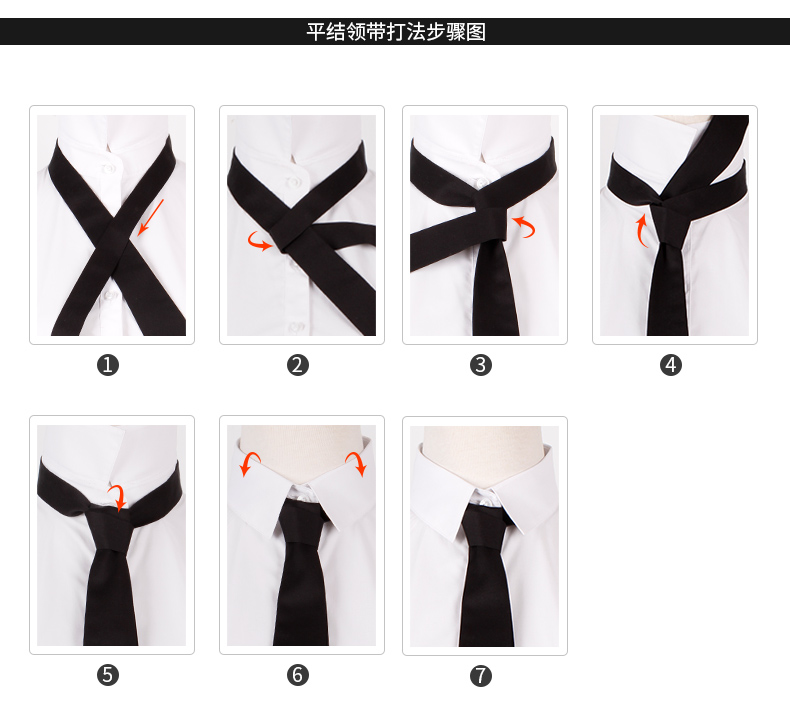 平结领带打法步骤图

❶ ❷ ❸ ❹

❺ ❻ ❼