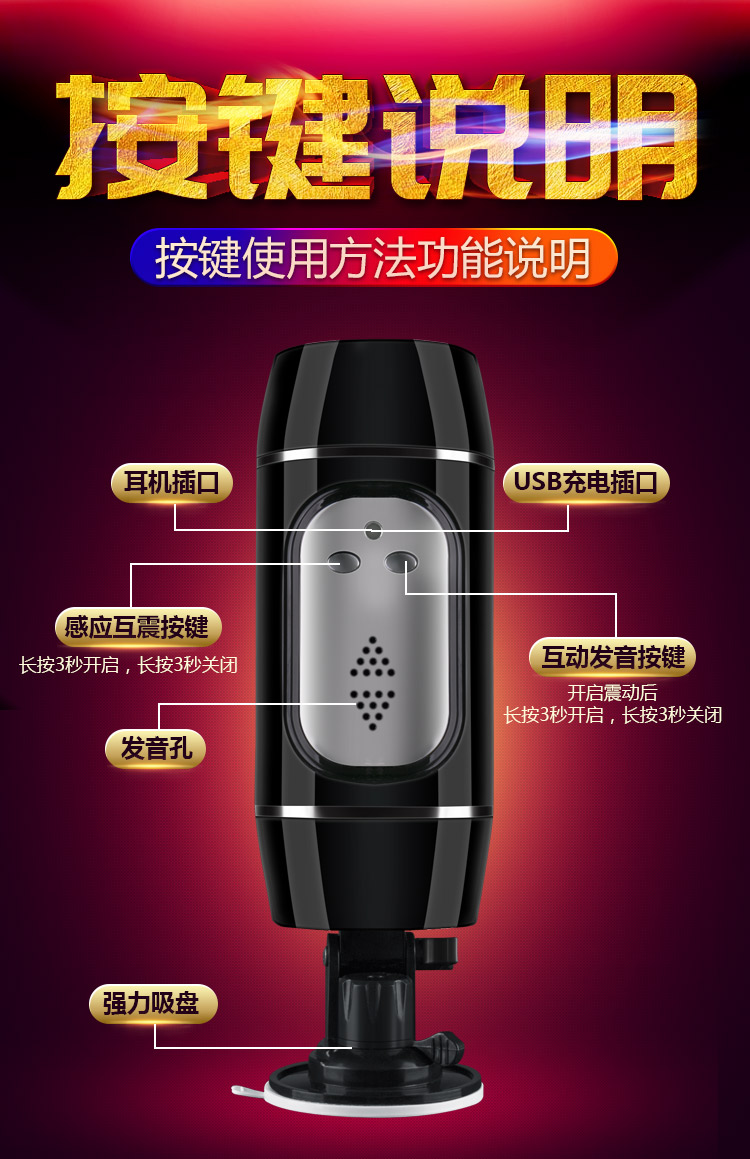 按键说明

按键使用方法功能说明

耳机插口

USB充电插口

感应互震按键

长按3秒开启，长按3秒关闭

互动发音按键

开启震动后
长按3秒开启，长按3秒关闭

发音孔

强力吸盘