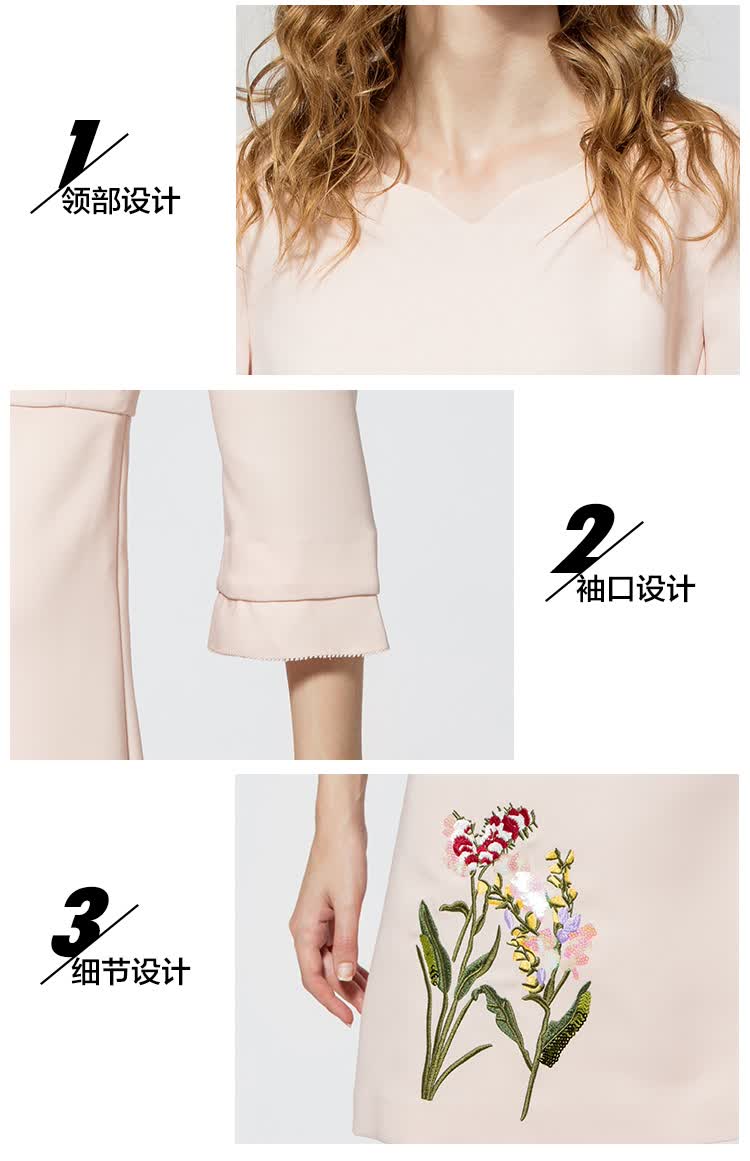 1
领部设计

2
袖口设计

3
细节设计