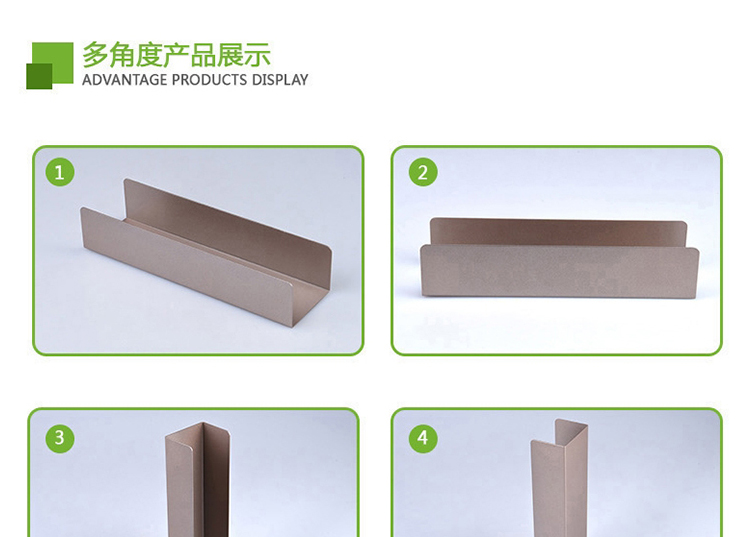 多角度产品展示
ADVANTAGE PRODUCTS DISPLAY

1

2

3

4