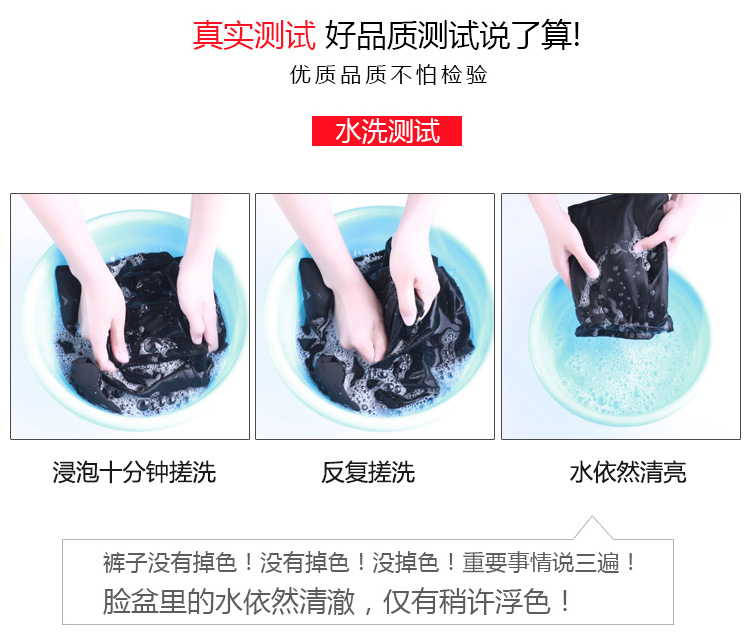 真实测试 好品质测试说了算!

优质品质不怕检验

水洗测试

浸泡十分钟搓洗

反复搓洗

水依然清亮

裤子没有掉色！没有掉色！没掉色！重要事情说三遍！
脸盆里的水依然清澈，仅有稍许浮色！