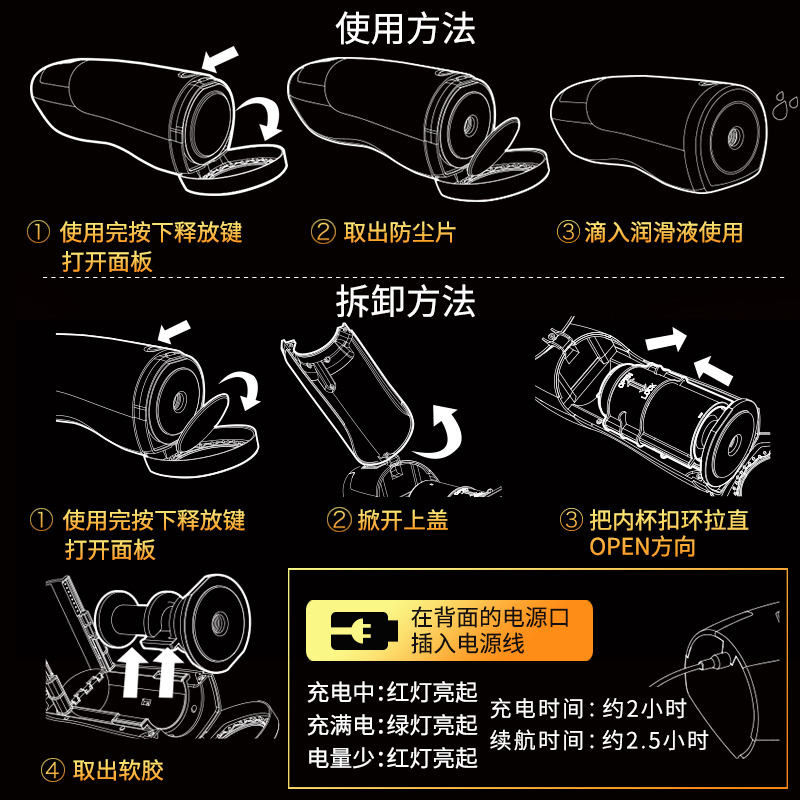 使用方法

① 使用完按下释放键打开面板

② 取出防尘片

③ 滴入润滑液使用

拆卸方法

① 使用完按下释放键打开面板

② 掀开上盖

③ 把内杯扣环拉直OPEN方向

④ 取出软胶

在背面的电源口插入电源线

充电中:红灯亮起
充满电:绿灯亮起
电量少:红灯亮起

充电时间：约2小时
续航时间：约2.5小时