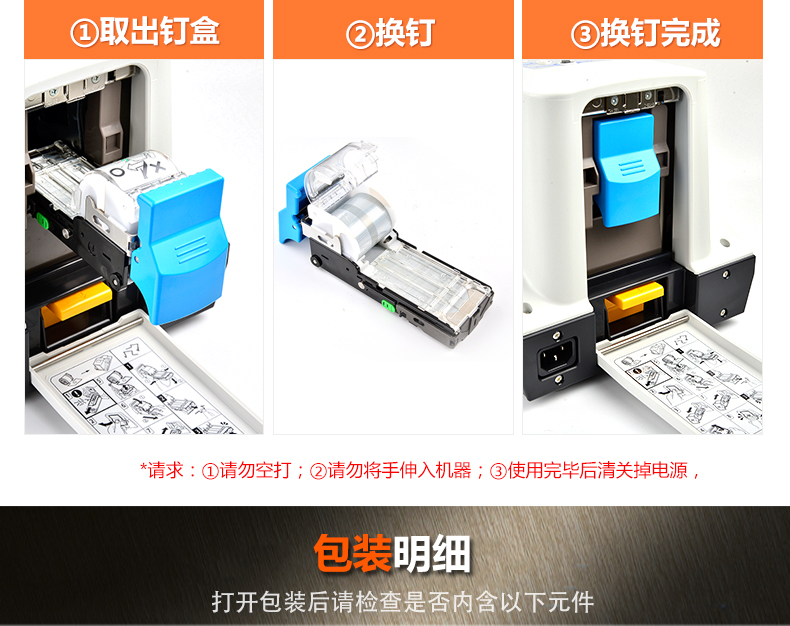 ①取出钉盒

②换钉

③换钉完成

*请求：①请勿空打；②请勿将手伸入机器；③使用完毕后清关掉电源，

包装明细

打开包装后请检查是否内含以下元件