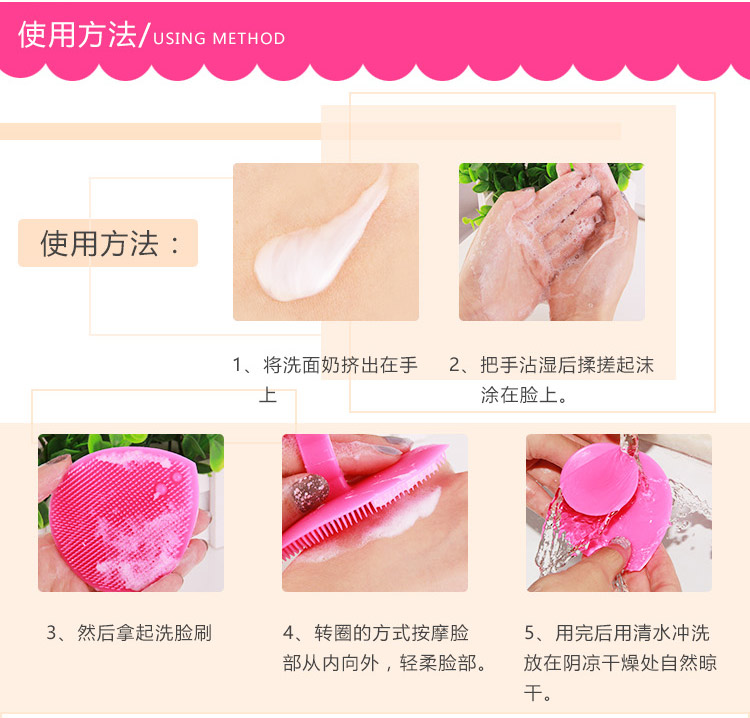 使用方法/USING METHOD

使用方法：

1、将洗面奶挤出在手上

2、把手沾湿后揉搓起沫涂在脸上。

3、然后拿起洗脸刷

4、转圈的方式按摩脸部从内向外，轻柔脸部。

5、用完后用清水冲洗放在阴凉干燥处自然晾干。