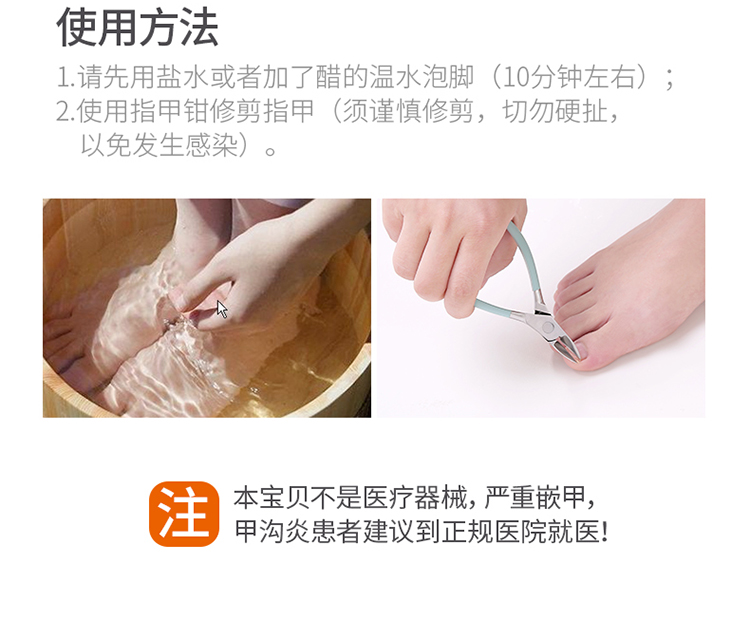 使用方法

1.请先用盐水或者加了醋的温水泡脚（10分钟左右）；
2.使用指甲钳修剪指甲（须谨慎修剪，切勿硬扯，以免发生感染）。

注

本宝贝不是医疗器械，严重嵌甲，甲沟炎患者建议到正规医院就医！