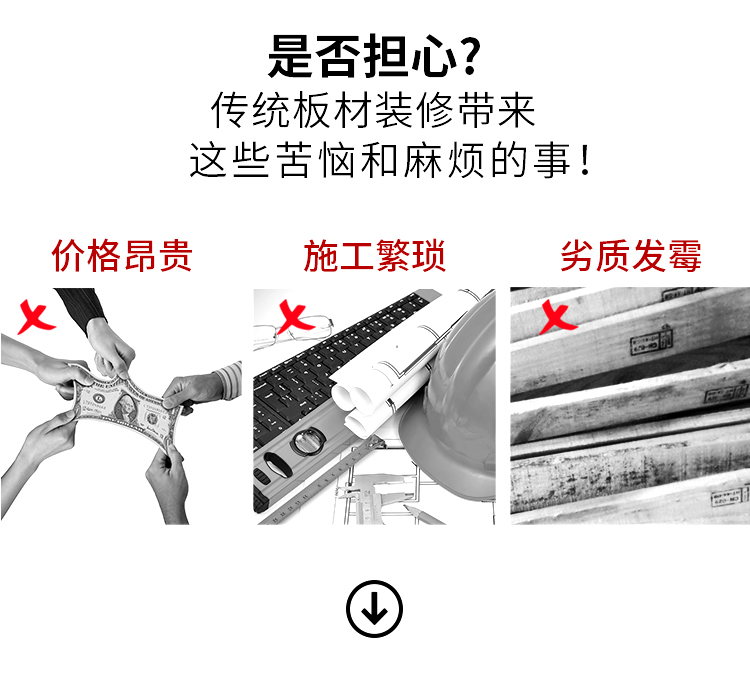 是否担心?
传统板材装修带来
这些苦恼和麻烦的事!

价格昂贵

施工繁琐

劣质发霉