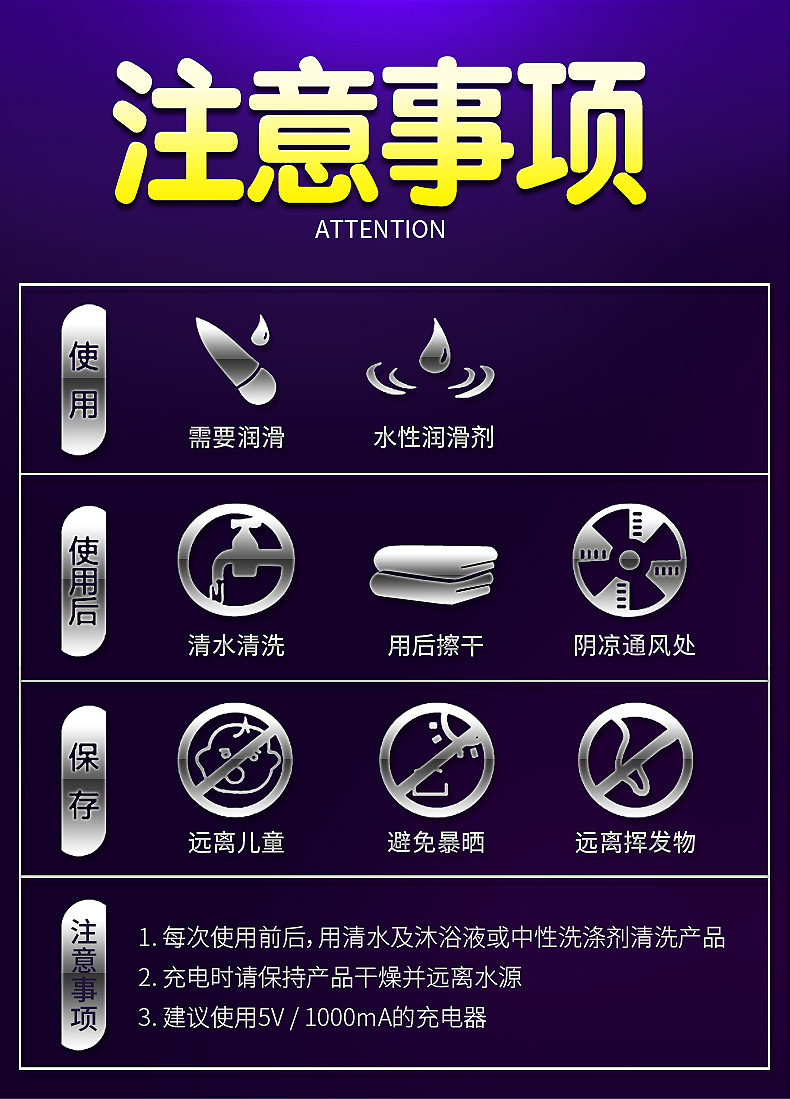 注意事项
ATTENTION

使用

需要润滑　水性润滑剂

使用后

清水清洗　用后擦干　阴凉通风处

保存

远离儿童　避免暴晒　远离挥发物

注意事项

1. 每次使用前后，用清水及沐浴液或中性洗涤剂清洗产品
2. 充电时请保持产品干燥并远离水源
3. 建议使用5V / 1000mA的充电器