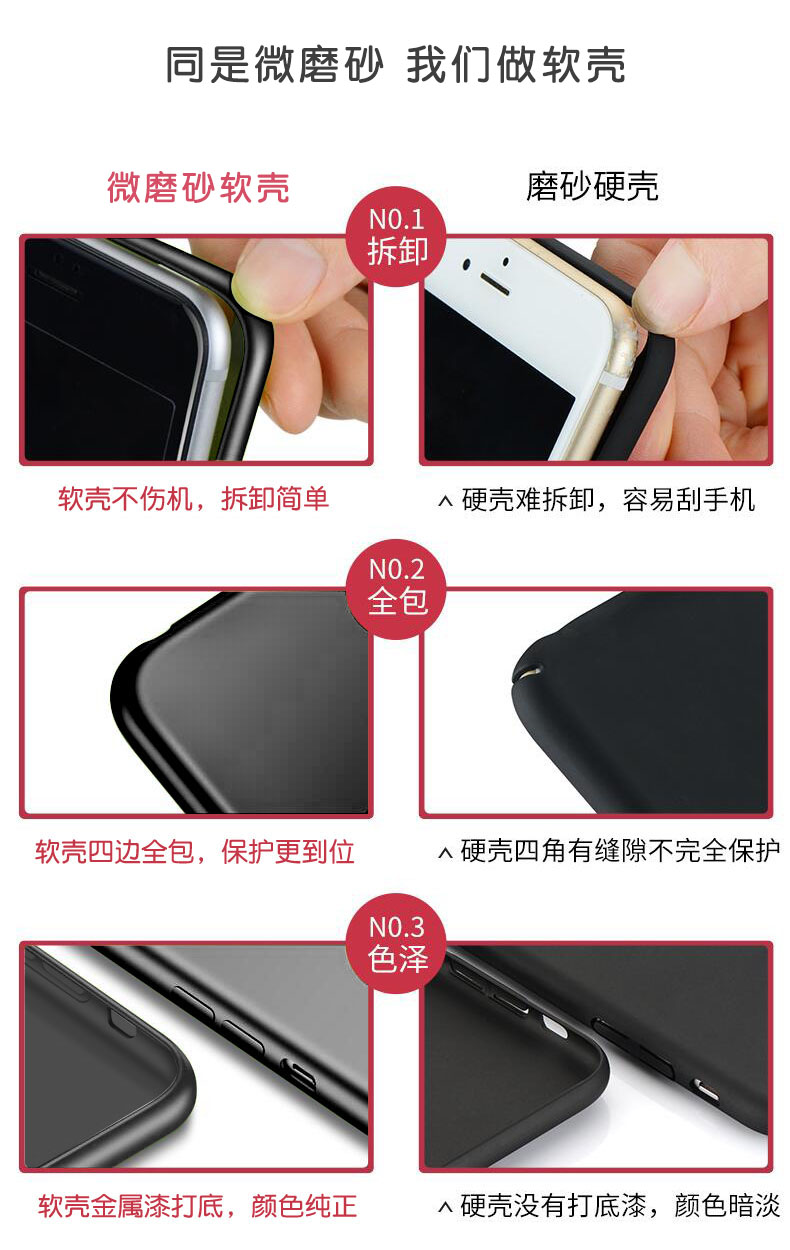 同是微磨砂 我们做软壳

微磨砂软壳

磨砂硬壳

N0.1
拆卸

软壳不伤机，拆卸简单

^ 硬壳难拆卸，容易刮手机

N0.2
全包

软壳四边全包，保护更到位

^ 硬壳四角有缝隙不完全保护

N0.3
色泽

软壳金属漆打底，颜色纯正

^ 硬壳没有打底漆，颜色暗淡