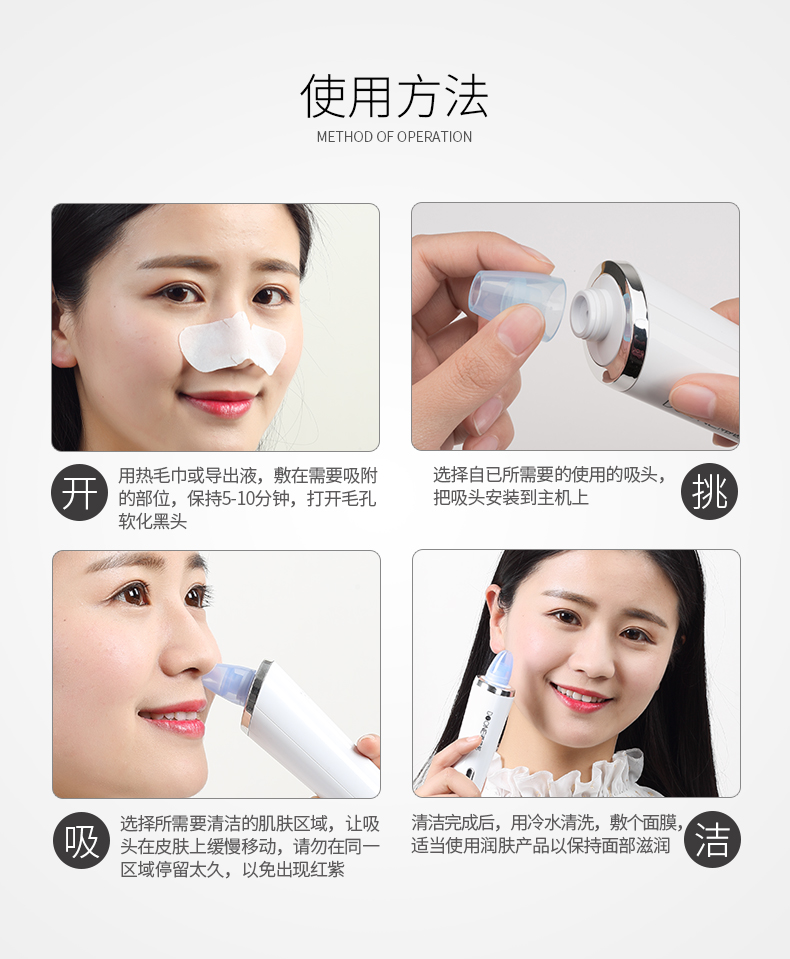 使用方法
METHOD OF OPERATION

开 用热毛巾或导出液，敷在需要吸附的部位，保持5-10分钟，打开毛孔软化黑头

选择自已所需要的使用的吸头，把吸头安装到主机上 挑

吸 选择所需要清洁的肌肤区域，让吸头在皮肤上缓慢移动，请勿在同一区域停留太久，以免出现红紫

清洁完成后，用冷水清洗，敷个面膜，适当使用润肤产品以保持面部滋润 洁