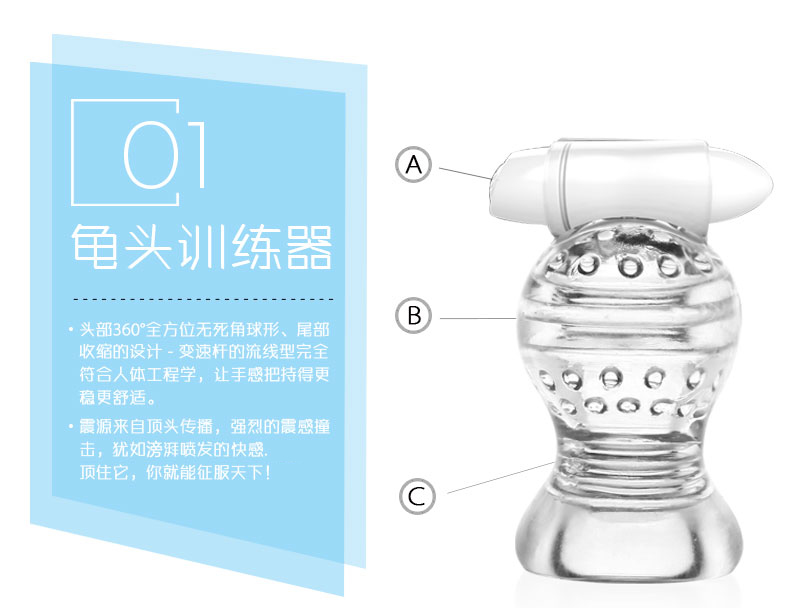 01

龟头训练器

• 头部360°全方位无死角球形、尾部收缩的设计 - 变速杆的流线型完全符合人体工程学，让手感把持得更稳更舒适。

• 震源来自顶头传播，强烈的震感撞击，犹如滂湃喷发的快感.
顶住它，你就能征服天下！

A

B

C