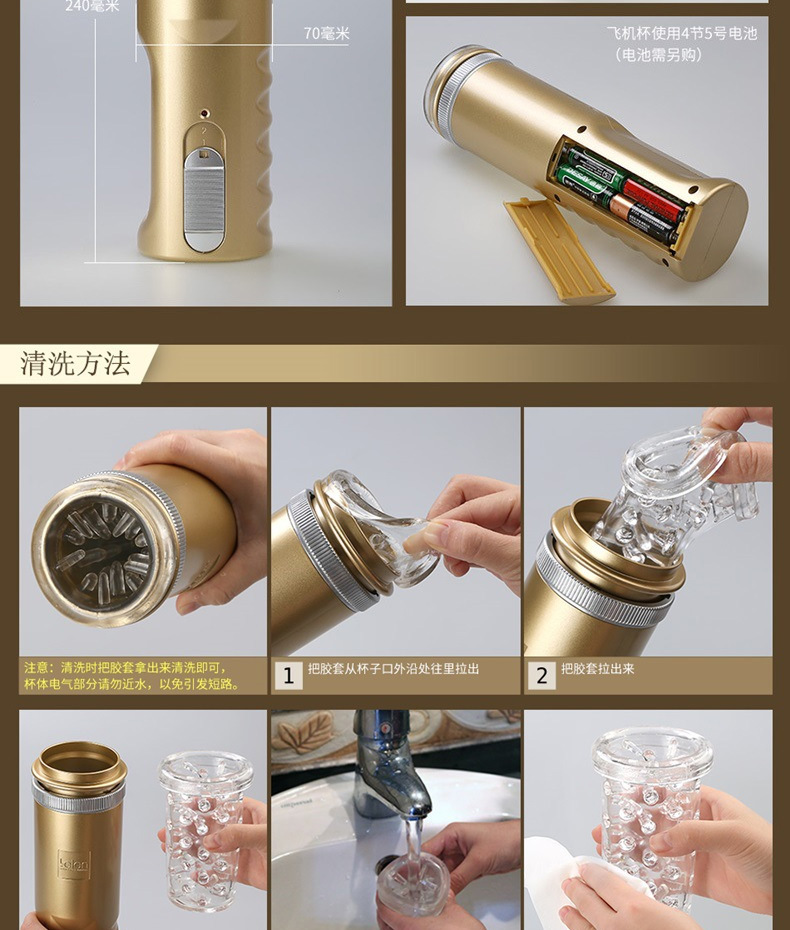 240毫米

70毫米

飞机杯使用4节5号电池
（电池需另购）

清洗方法

注意：清洗时把胶套拿出来清洗即可，杯体电气部分请勿近水，以免引发短路。

1 把胶套从杯子口外沿处往里拉出

2 把胶套拉出来