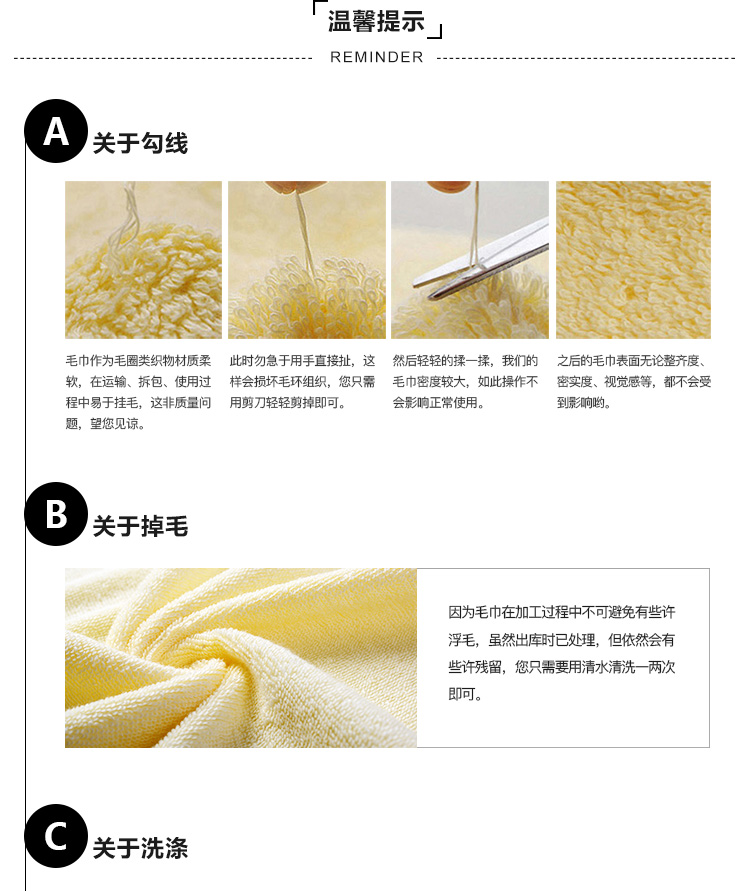 温馨提示

REMINDER

A 关于勾线

毛巾作为毛圈类织物材质柔软，在运输、拆包、使用过程中易于挂毛，这非质量问题，望您见谅。

此时勿急于用手直接扯，这样会损坏毛环组织，您只需用剪刀轻轻剪掉即可。

然后轻轻的揉一揉，我们的毛巾密度较大，如此操作不会影响正常使用。

之后的毛巾表面无论整齐度、密实度、视觉感等，都不会受到影响哟。

B 关于掉毛

因为毛巾在加工过程中不可避免有些许浮毛，虽然出库时已处理，但依然会有些许残留，您只需要用清水清洗一两次即可。

C 关于洗涤