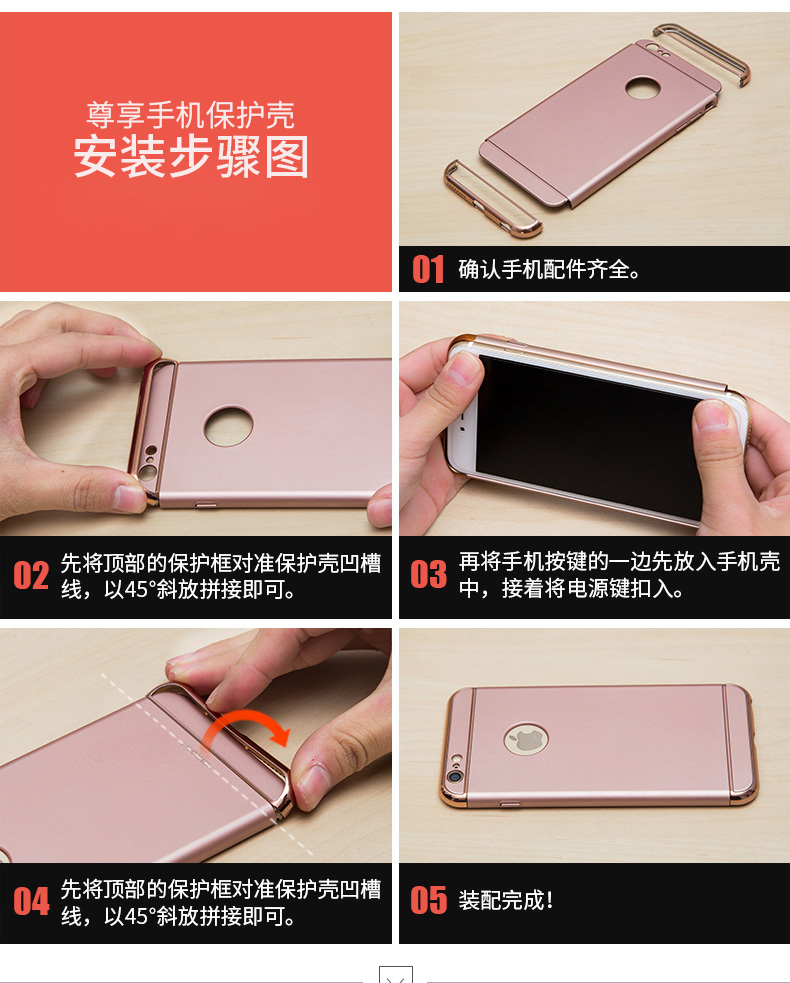 尊享手机保护壳
安装步骤图

01 确认手机配件齐全。

02 先将顶部的保护框对准保护壳凹槽线，以45°斜放拼接即可。

03 再将手机按键的一边先放入手机壳中，接着将电源键扣入。

04 先将顶部的保护框对准保护壳凹槽线，以45°斜放拼接即可。

05 装配完成！