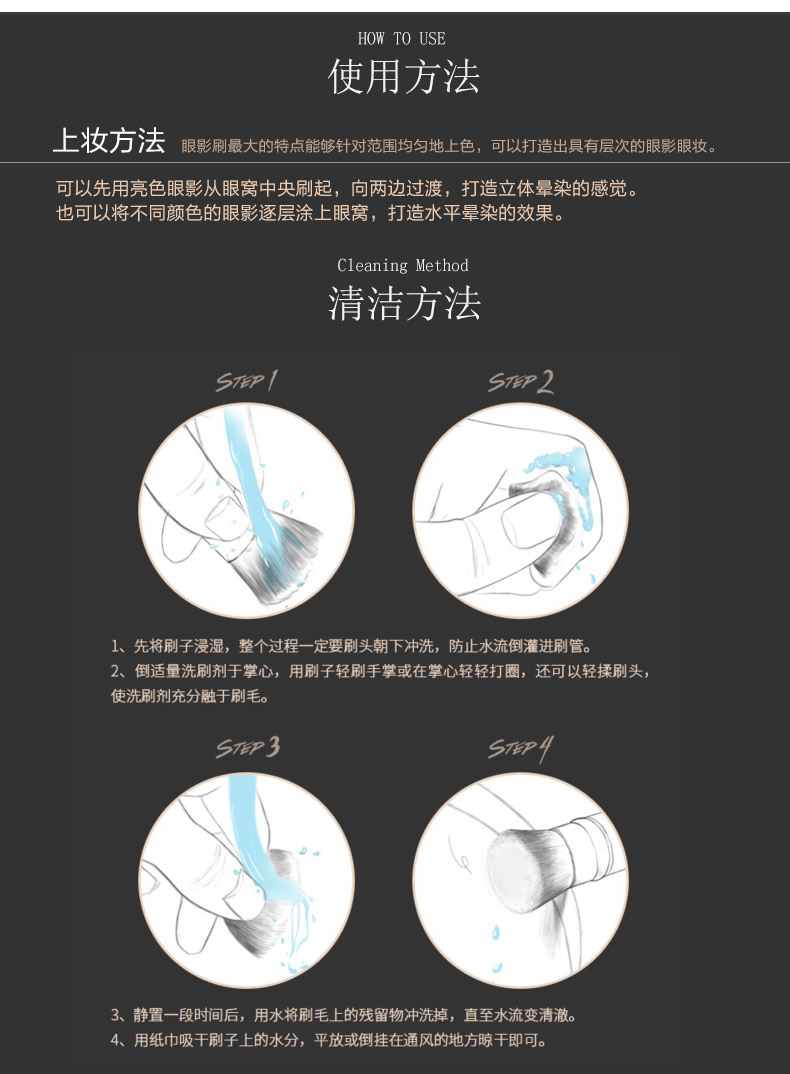 HOW TO USE
使用方法

上妆方法 眼影刷最大的特点能够针对范围均匀地上色，可以打造出具有层次的眼影眼妆。

可以先用亮色眼影从眼窝中央刷起，向两边过渡，打造立体晕染的感觉。
也可以将不同颜色的眼影逐层涂上眼窝，打造水平晕染的效果。

Cleaning Method
清洁方法

STEP 1
STEP 2

1、先将刷子浸湿，整个过程一定要刷头朝下冲洗，防止水流倒灌进刷管。
2、倒适量洗刷剂于掌心，用刷子轻刷手掌或在掌心轻轻打圈，还可以轻揉刷头，使洗刷剂充分融于刷毛。

STEP 3
STEP 4

3、静置一段时间后，用水将刷毛上的残留物冲洗掉，直至水流变清澈。
4、用纸巾吸干刷子上的水分，平放或倒挂在通风的地方晾干即可。