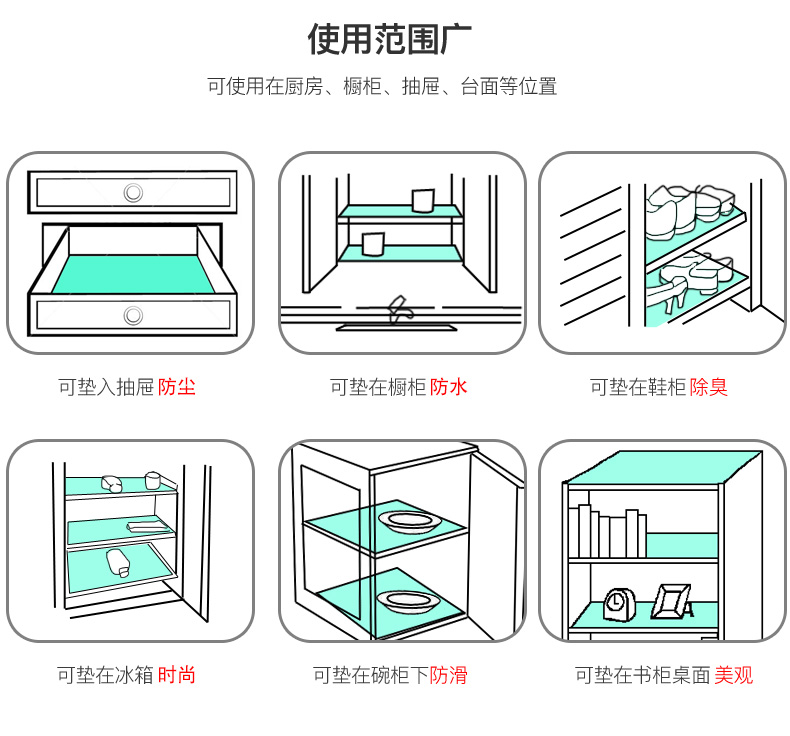 使用范围广

可使用在厨房、橱柜、抽屉、台面等位置

可垫入抽屉 防尘

可垫在橱柜 防水

可垫在鞋柜 除臭

可垫在冰箱 时尚

可垫在碗柜下防滑

可垫在书柜桌面 美观