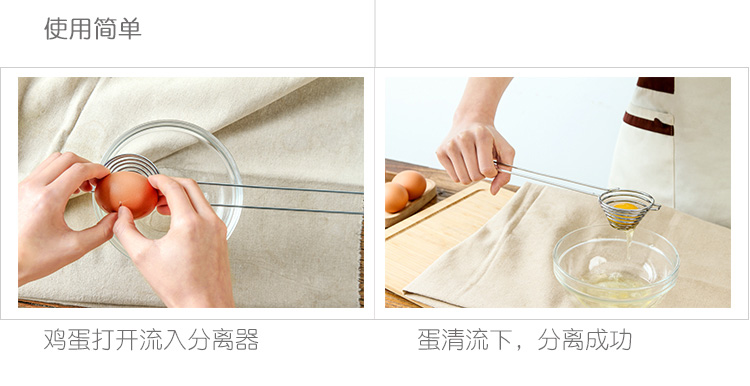 使用简单

鸡蛋打开流入分离器

蛋清流下，分离成功