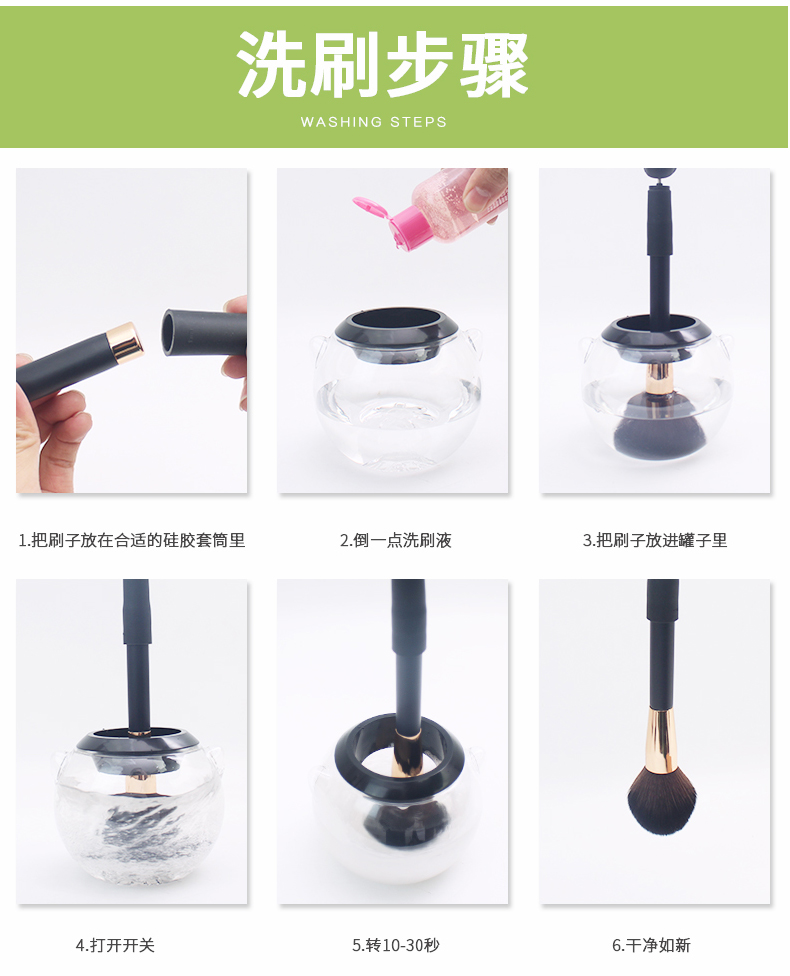 洗刷步骤

WASHING STEPS

1.把刷子放在合适的硅胶套筒里

2.倒一点洗刷液

3.把刷子放进罐子里

4.打开开关

5.转10-30秒

6.干净如新