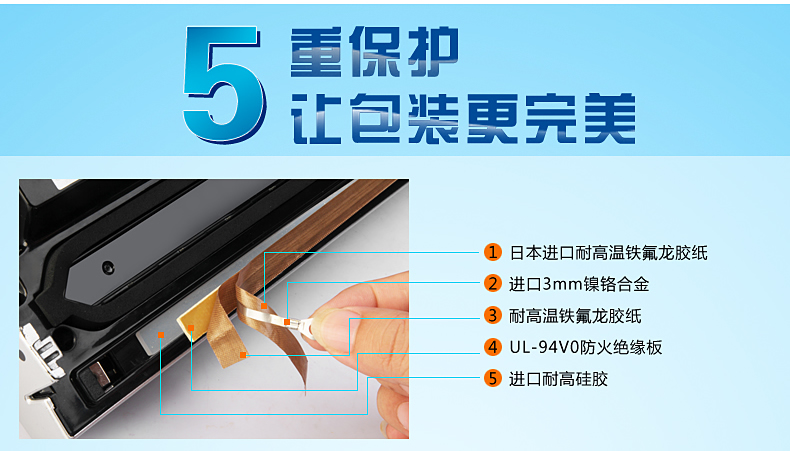 5 重保护
让包装更完美

1 日本进口耐高温铁氟龙胶纸
2 进口3mm镍铬合金
3 耐高温铁氟龙胶纸
4 UL-94V0防火绝缘板
5 进口耐高硅胶