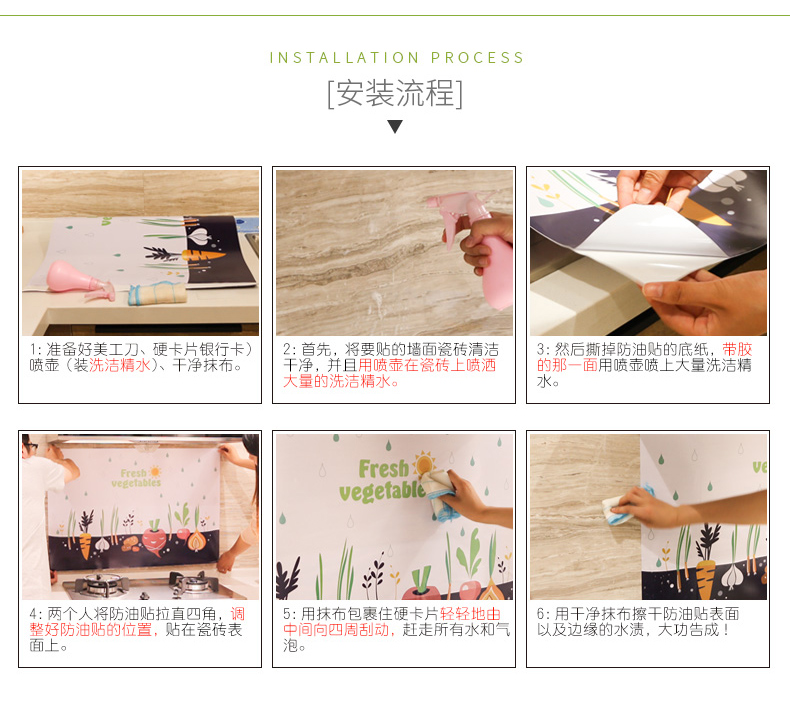 INSTALLATION PROCESS

[安装流程]

1: 准备好美工刀、硬卡片银行卡）喷壶（装洗洁精水）、干净抹布。

2: 首先，将要贴的墙面瓷砖清洁干净，并且用喷壶在瓷砖上喷洒大量的洗洁精水。

3: 然后撕掉防油贴的底纸，带胶的那一面用喷壶喷上大量洗洁精水。

Fresh vegetables

4: 两个人将防油贴拉直四角，调整好防油贴的位置，贴在瓷砖表面上。

Fresh vegetable

5: 用抹布包裹住硬卡片轻轻地由中间向四周刮动，赶走所有水和气泡。

ve

6: 用干净抹布擦干防油贴表面以及边缘的水渍，大功告成！