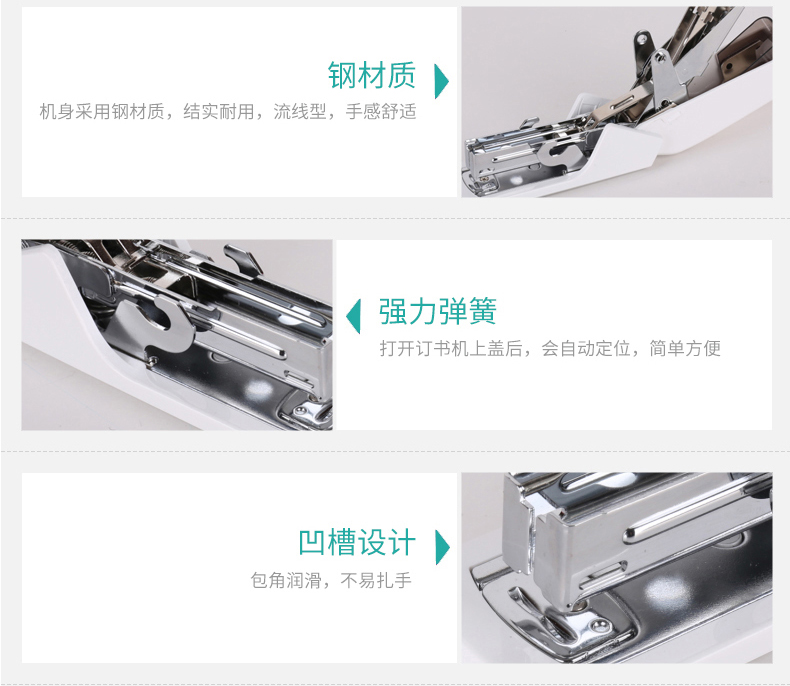 钢材质

机身采用钢材质，结实耐用，流线型，手感舒适

强力弹簧

打开订书机上盖后，会自动定位，简单方便

凹槽设计

包角润滑，不易扎手