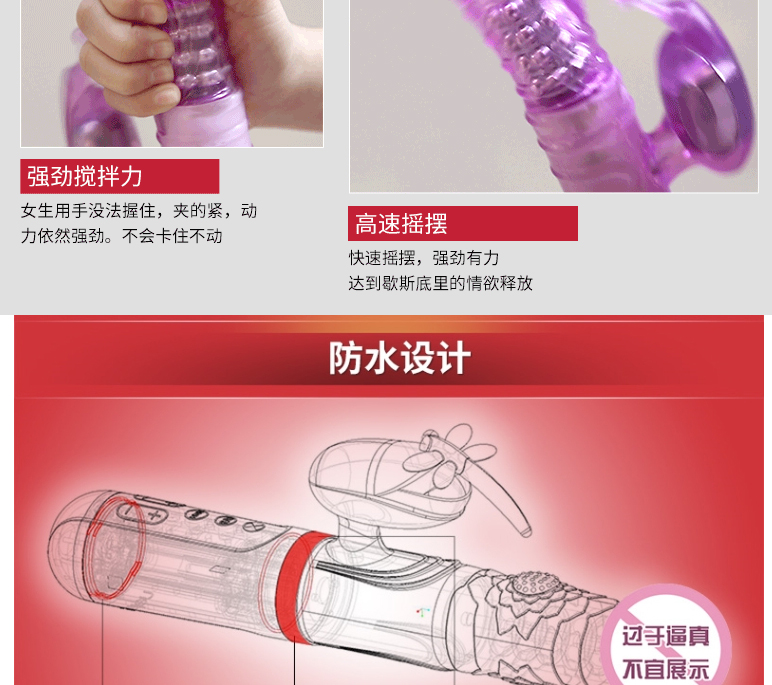 强劲搅拌力

女生用手没法握住，夹的紧，动力依然强劲。不会卡住不动

高速摇摆

快速摇摆，强劲有力
达到歇斯底里的情欲释放

防水设计

过于逼真
不宜展示