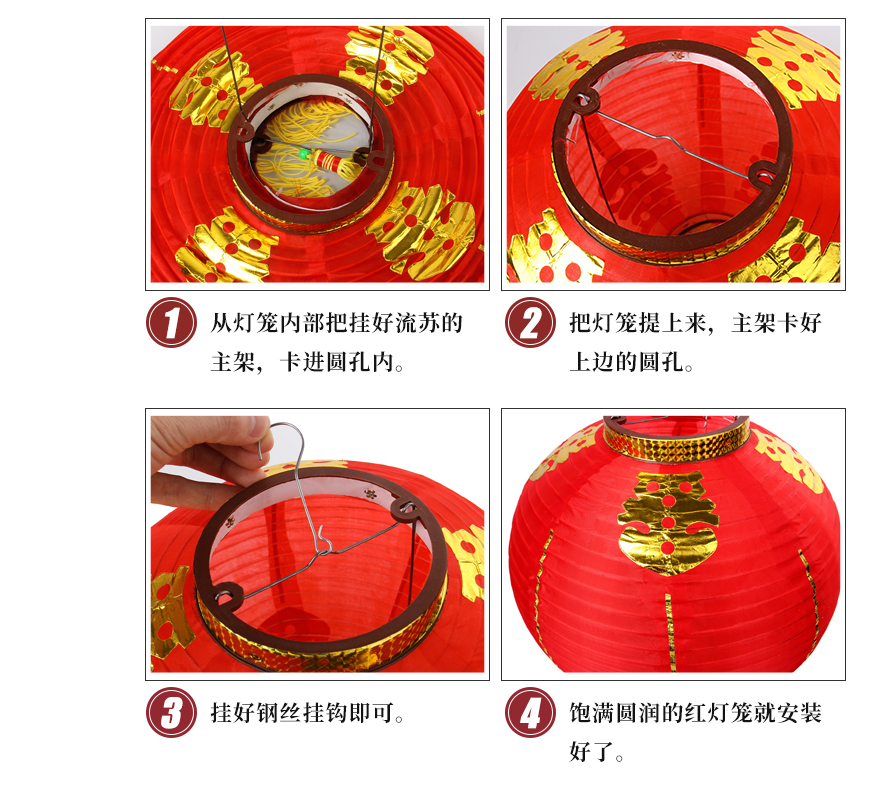 1 从灯笼内部把挂好流苏的主架，卡进圆孔内。

2 把灯笼提上来，主架卡好上边的圆孔。

3 挂好钢丝挂钩即可。

4 饱满圆润的红灯笼就安装好了。