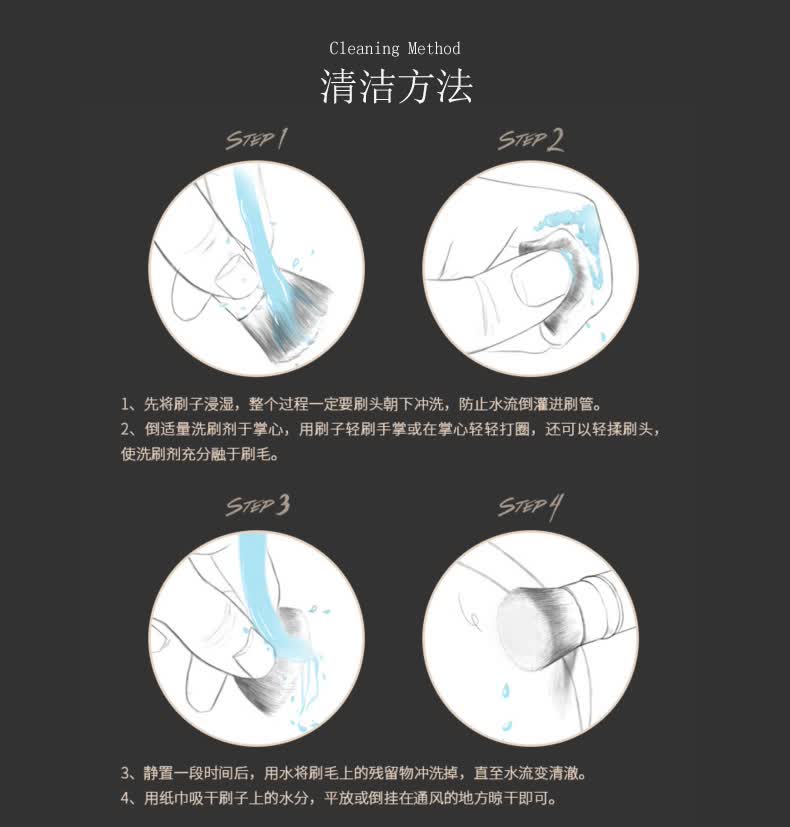 Cleaning Method
清洁方法

STEP 1

STEP 2

1、先将刷子浸湿，整个过程一定要刷头朝下冲洗，防止水流倒灌进刷管。
2、倒适量洗刷剂于掌心，用刷子轻刷手掌或在掌心轻轻打圈，还可以轻揉刷头，使洗刷剂充分融于刷毛。

STEP 3

STEP 4

3、静置一段时间后，用水将刷毛上的残留物冲洗掉，直至水流变清澈。
4、用纸巾吸干刷子上的水分，平放或倒挂在通风的地方晾干即可。