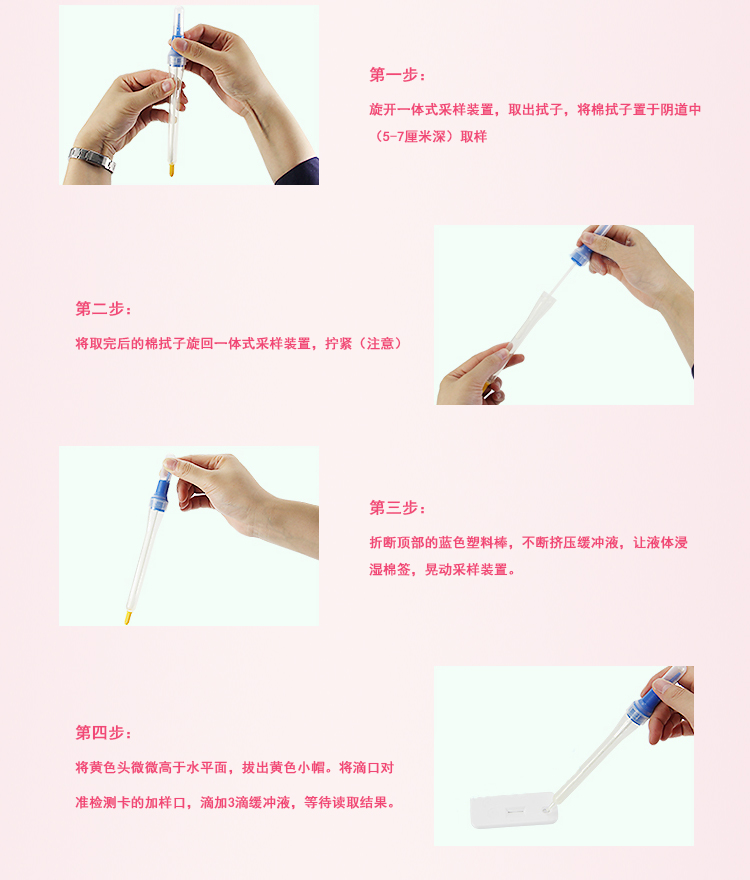 第一步：

旋开一体式采样装置，取出拭子，将棉拭子置于阴道中（5-7厘米深）取样

第二步：

将取完后的棉拭子旋回一体式采样装置，拧紧（注意）

第三步：

折断顶部的蓝色塑料棒，不断挤压缓冲液，让液体浸湿棉签，晃动采样装置。

第四步：

将黄色头微微高于水平面，拔出黄色小帽。将滴口对准检测卡的加样口，滴加3滴缓冲液，等待读取结果。