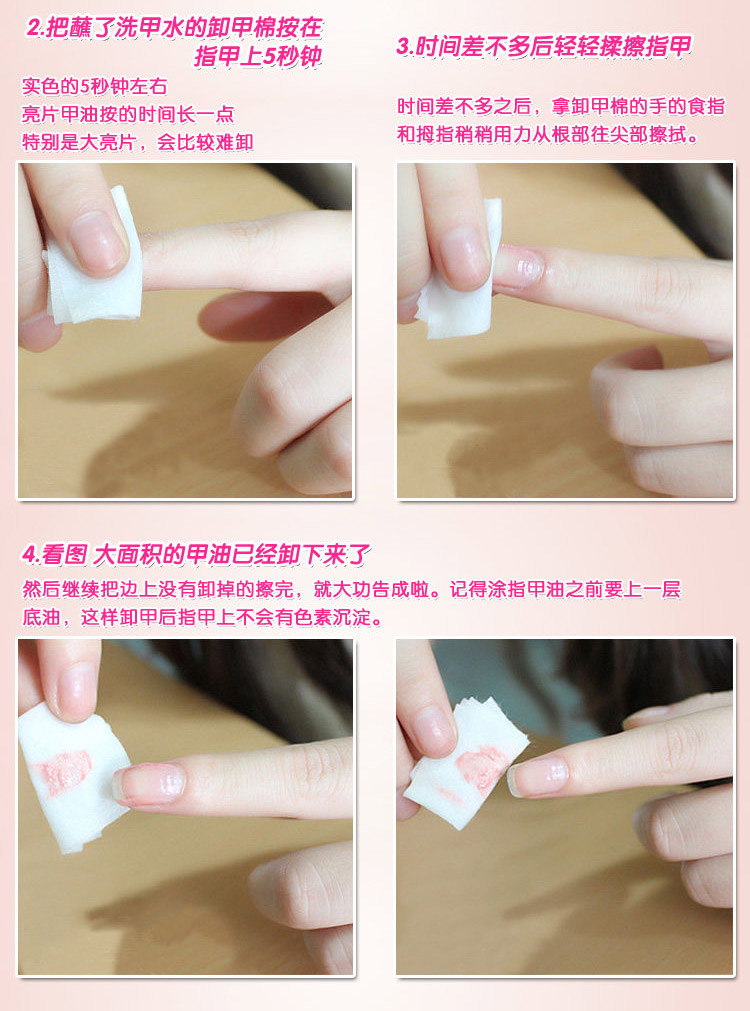 2.把蘸了洗甲水的卸甲棉按在指甲上5秒钟

实色的5秒钟左右
亮片甲油按的时间长一点
特别是大亮片，会比较难卸

3.时间差不多后轻轻揉擦指甲

时间差不多之后，拿卸甲棉的手的食指和拇指稍稍用力从根部往尖部擦拭。

4.看图 大面积的甲油已经卸下来了

然后继续把边上没有卸掉的擦完，就大功告成啦。记得涂指甲油之前要上一层底油，这样卸甲后指甲上不会有色素沉淀。