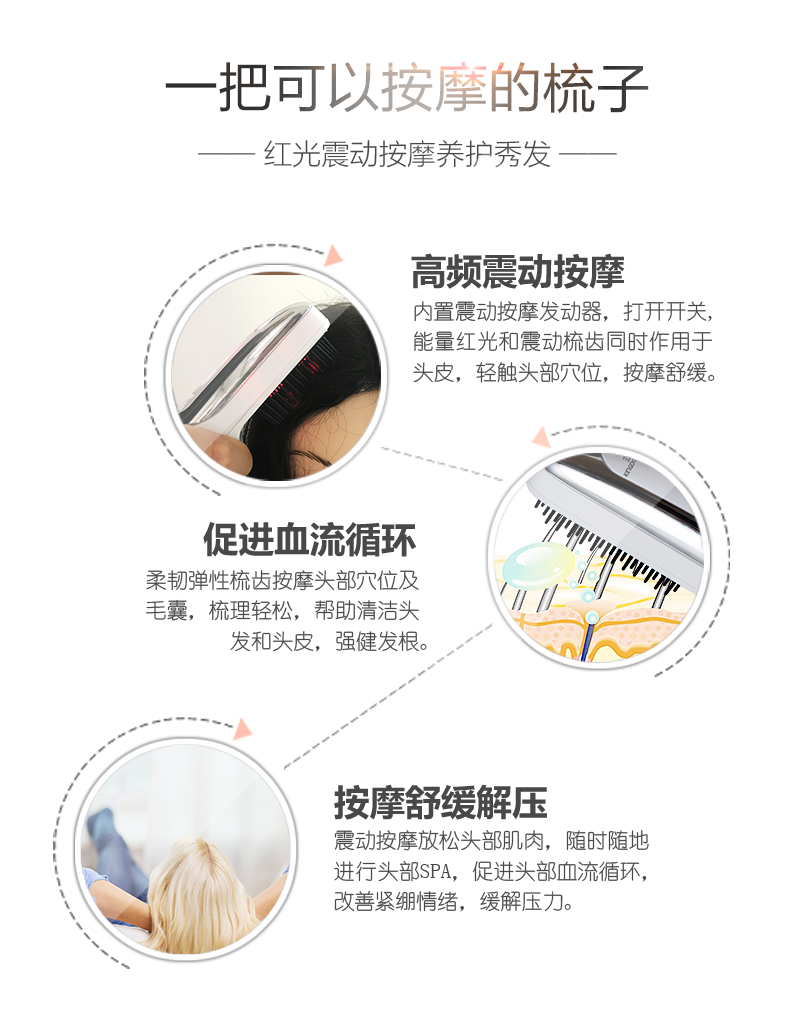 一把可以按摩的梳子

—— 红光震动按摩养护秀发 ——

高频震动按摩
内置震动按摩发动器，打开开关，能量红光和震动梳齿同时作用于头皮，轻触头部穴位，按摩舒缓。

促进血流循环
柔韧弹性梳齿按摩头部穴位及毛囊，梳理轻松，帮助清洁头发和头皮，强健发根。

按摩舒缓解压
震动按摩放松头部肌肉，随时随地进行头部SPA，促进头部血流循环，改善紧绷情绪，缓解压力。