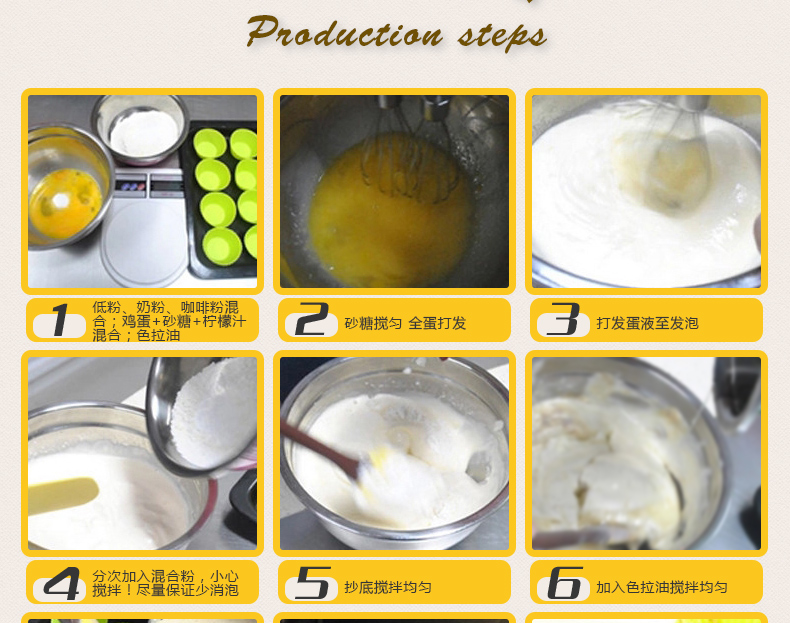 Production steps

1 低粉、奶粉、咖啡粉混合；鸡蛋+砂糖+柠檬汁混合；色拉油

2 砂糖搅匀 全蛋打发

3 打发蛋液至发泡

4 分次加入混合粉，小心搅拌！尽量保证少消泡

5 抄底搅拌均匀

6 加入色拉油搅拌均匀