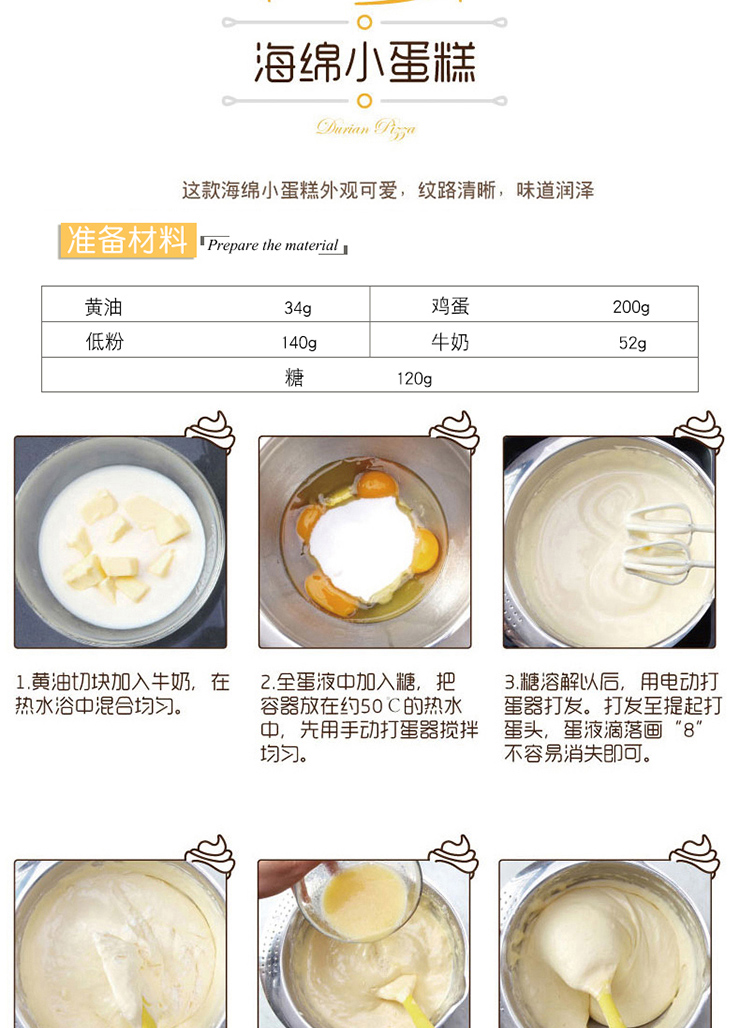 海绵小蛋糕

Durian Pizza

这款海绵小蛋糕外观可爱，纹路清晰，味道润泽

准备材料 『Prepare the material』

| 黄油 | 34g | 鸡蛋 | 200g |
|---|---|---|---|
| 低粉 | 140g | 牛奶 | 52g |
| 糖 | 120g | | |

1.黄油切块加入牛奶，在热水浴中混合均匀。

2.全蛋液中加入糖，把容器放在约50℃的热水中，先用手动打蛋器搅拌均匀。

3.糖溶解以后，用电动打蛋器打发。打发至提起打蛋头，蛋液滴落画“8”不容易消失即可。